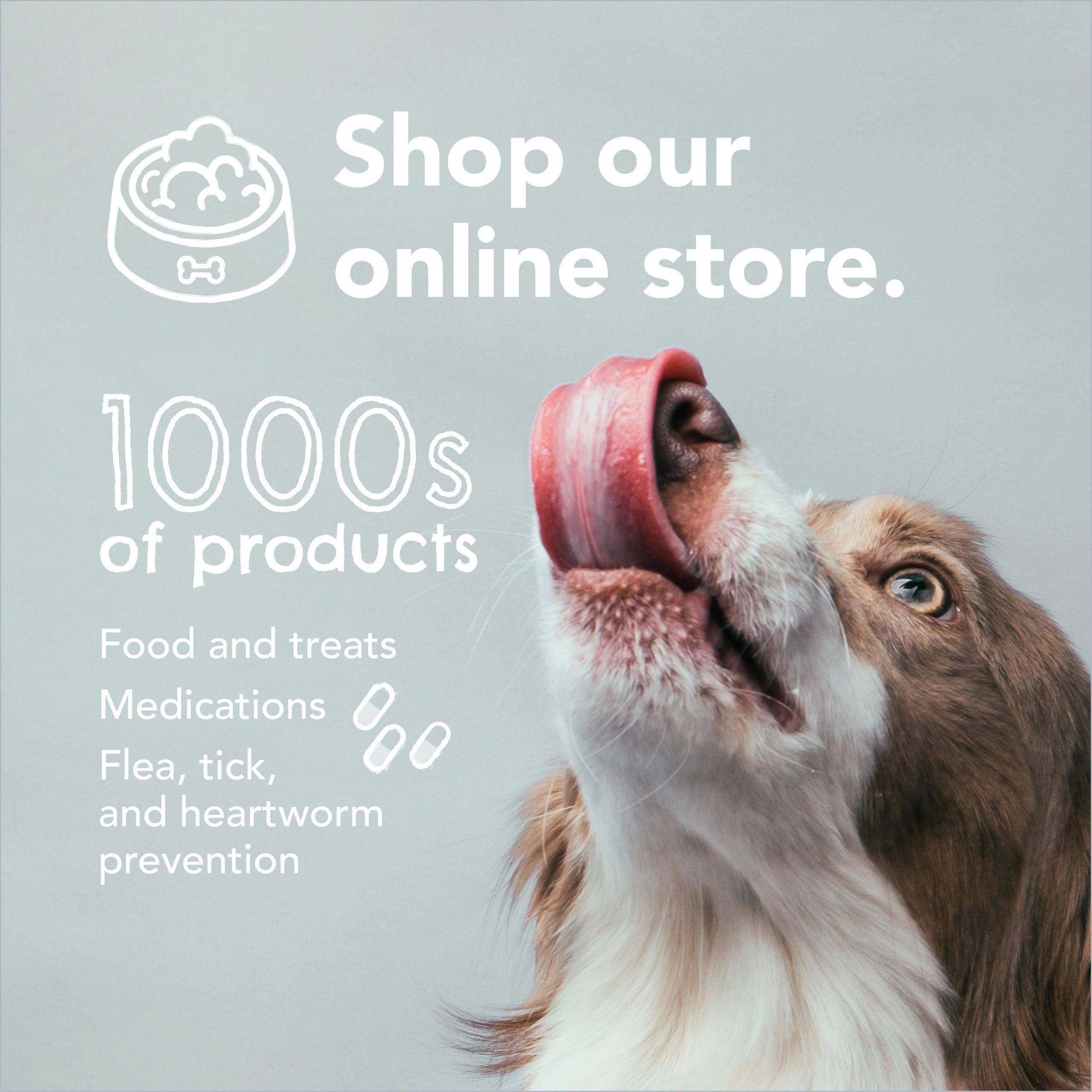 Shop our online store.

1000s of products

Food and treats

Medications

Flea, tick, and heartworm prevention