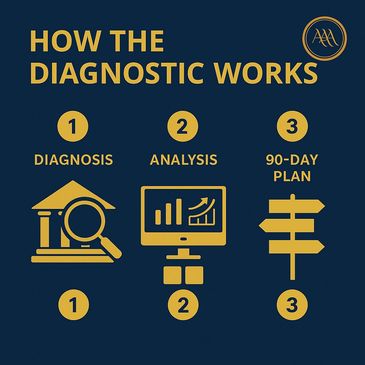 HOW THE DIAGNOSTIC WORKS

AAA

1

DIAGNOSIS

2

ANALYSIS

3

90-DAY PLAN

1

2

3