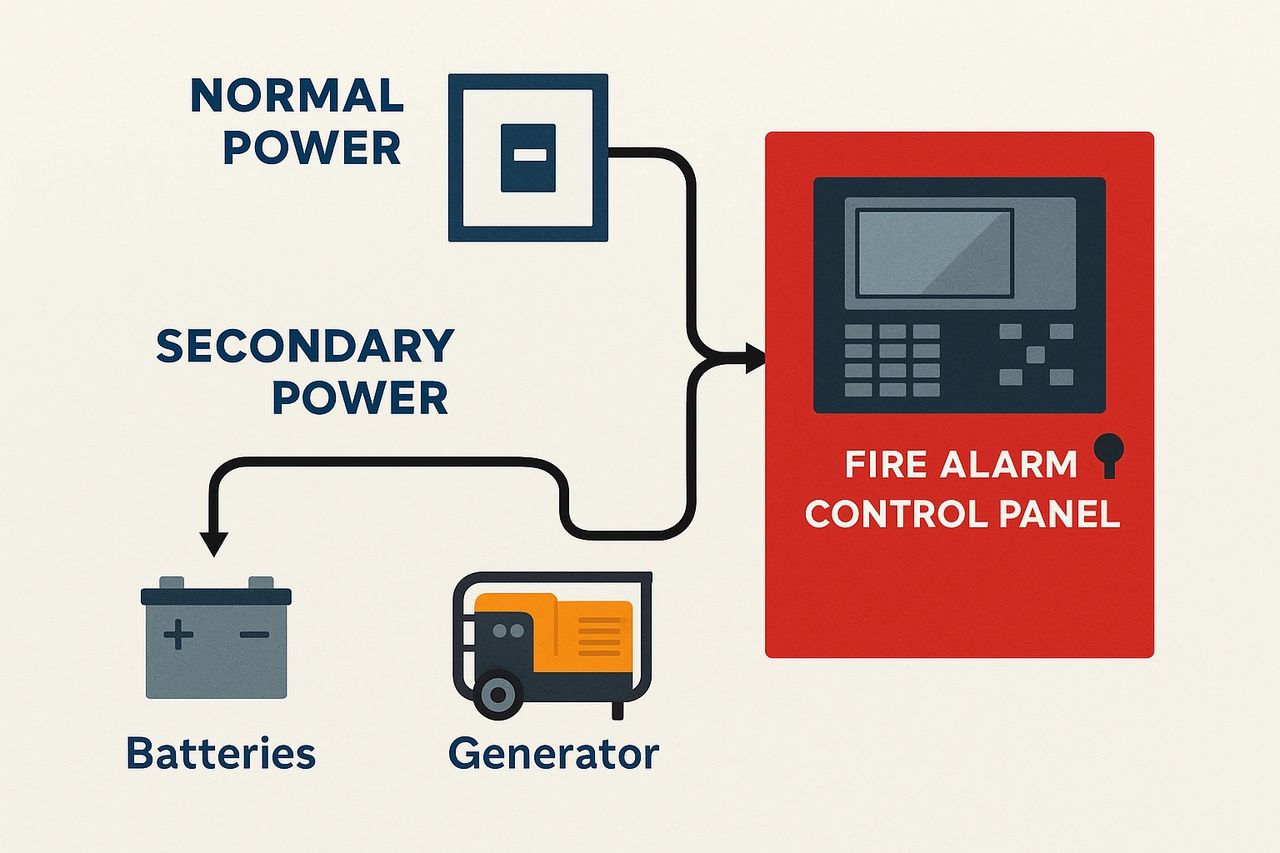 NORMAL POWER

SECONDARY POWER

FIRE ALARM CONTROL PANEL

+ −

Batteries

Generator