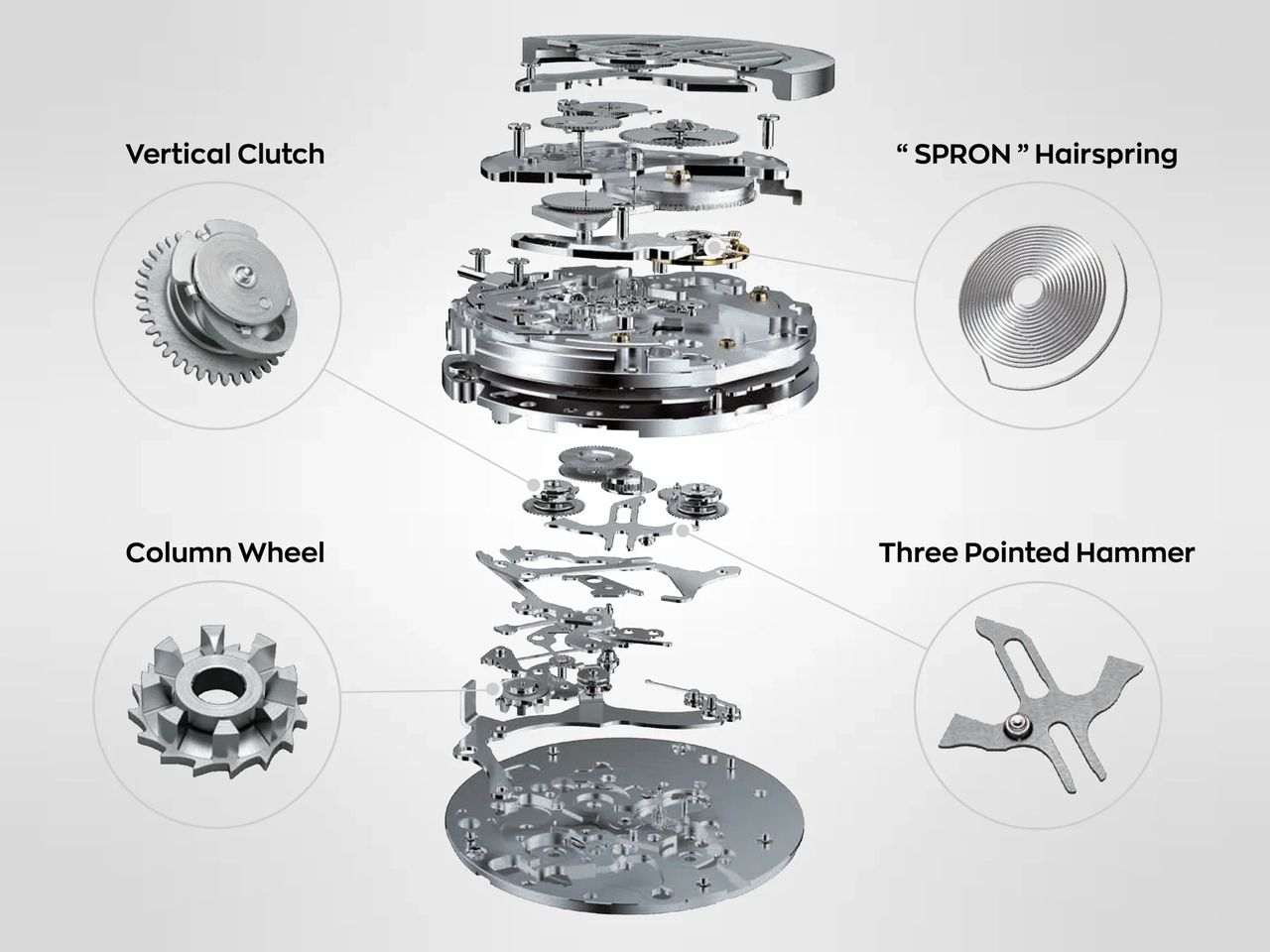 Vertical Clutch

“ SPRON ” Hairspring

Column Wheel

Three Pointed Hammer