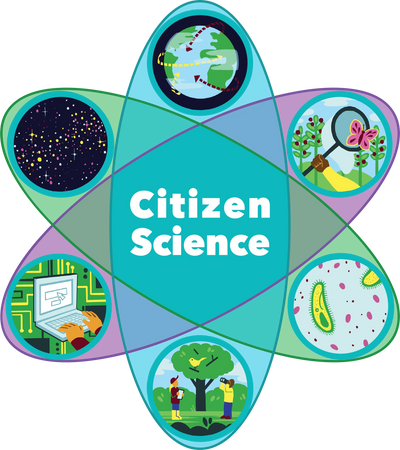 Citizen Science