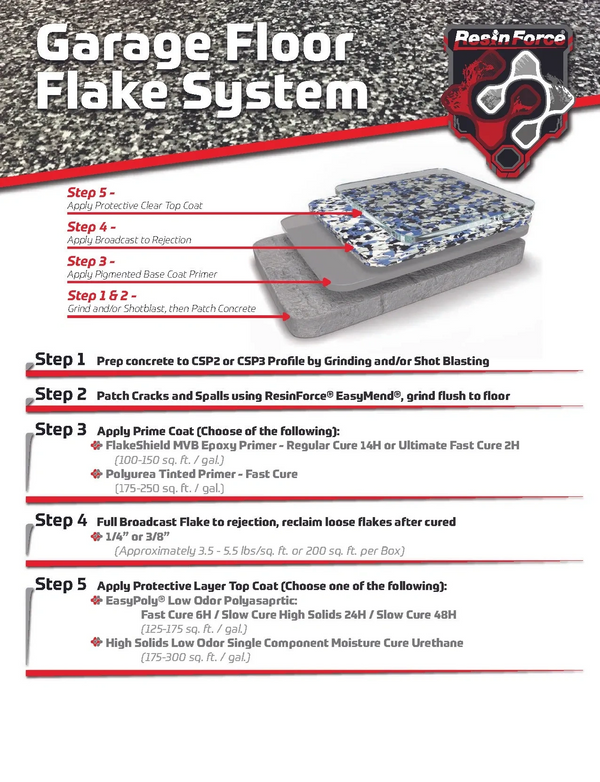 Garage Floor Flake System

ResinForce®

Step 5 -
Apply Protective Clear Top Coat

Step 4 -
Apply Broadcast to Rejection

Step 3 -
Apply Pigmented Base Coat Primer

Step 1 & 2 -
Grind and/or Shotblast, then Patch Concrete

Step 1 Prep concrete to CSP2 or CSP3 Profile by Grinding and/or Shot Blasting

Step 2 Patch Cracks and Spalls using ResinForce® EasyMend®, grind flush to floor

Step 3 Apply Prime Coat (Choose of the following):
FlakeShield MVB Epoxy Primer - Regular Cure 14H or Ultimate Fast Cure 2H
(100-150 sq. ft. / gal.)
Polyurea Tinted Primer - Fast Cure
(175-250 sq. ft. / gal.)

Step 4 Full Broadcast Flake to rejection, reclaim loose flakes after cured
1/4" or 3/8"
(Approximately 3.5 - 5.5 lbs/sq. ft. or 200 sq. ft. per Box)

Step 5 Apply Protective Layer Top Coat (Choose one of the following):
EasyPoly® Low Odor Polyasaprtic:
Fast Cure 6H / Slow Cure High Solids 24H / Slow Cure 48H
(125-175 sq. ft. / gal.)
High Solids Low Odor Single Component Moisture Cure Urethane
(175-300 sq. ft. / gal.)