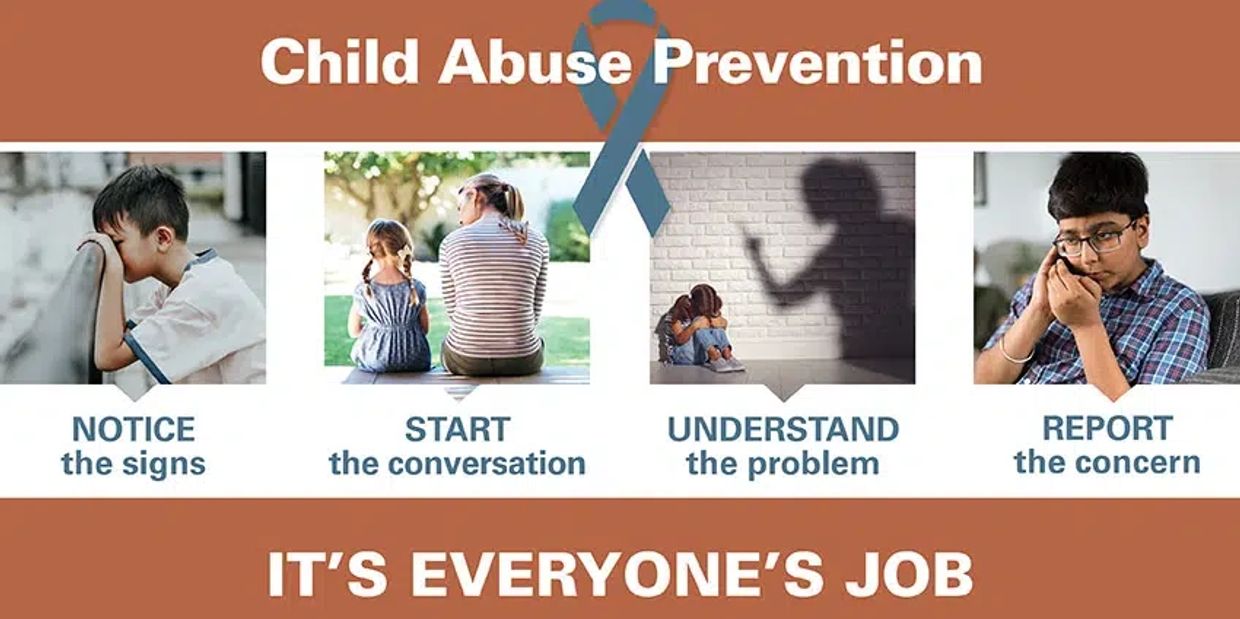 Child Abuse Prevention

NOTICE the signs

START the conversation

UNDERSTAND the problem

REPORT the concern

IT'S EVERYONE'S JOB