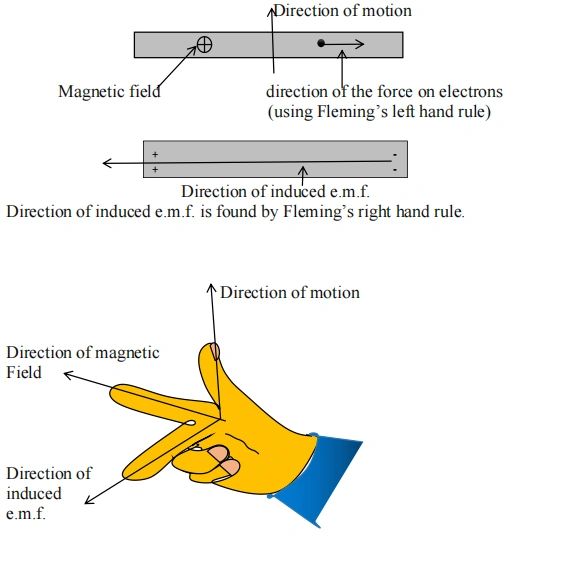 Direction of motion

Magnetic field

direction of the force on electrons (using Fleming's left hand rule)

+
+
-
-

Direction of induced e.m.f.

Direction of induced e.m.f. is found by Fleming's right hand rule.

Direction of motion

Direction of magnetic Field

Direction of induced e.m.f.