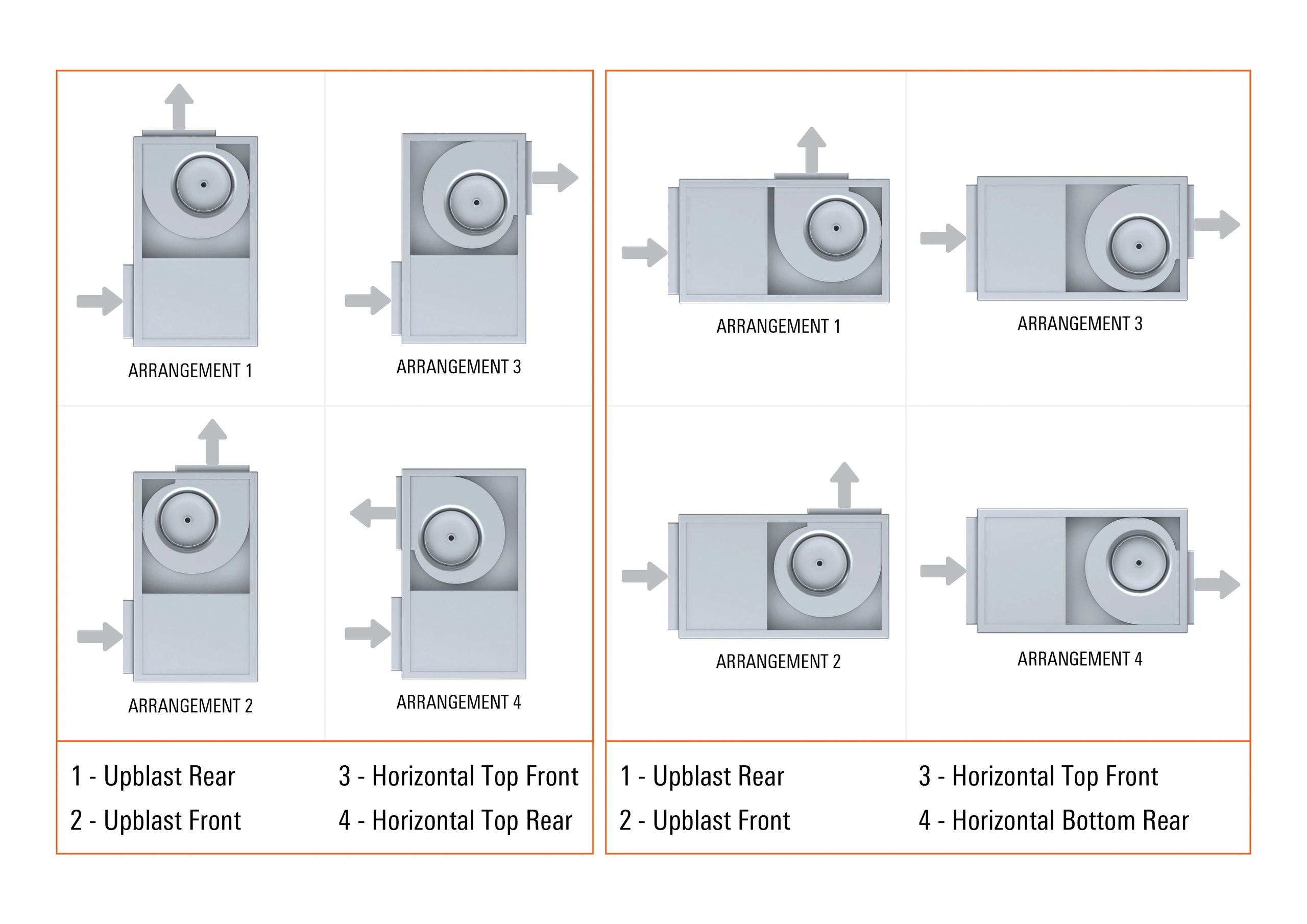 ARRANGEMENT 1

ARRANGEMENT 3

ARRANGEMENT 2

ARRANGEMENT 4

1 - Upblast Rear
2 - Upblast Front

3 - Horizontal Top Front
4 - Horizontal Top Rear

ARRANGEMENT 1

ARRANGEMENT 3

ARRANGEMENT 2

ARRANGEMENT 4

1 - Upblast Rear
2 - Upblast Front

3 - Horizontal Top Front
4 - Horizontal Bottom Rear