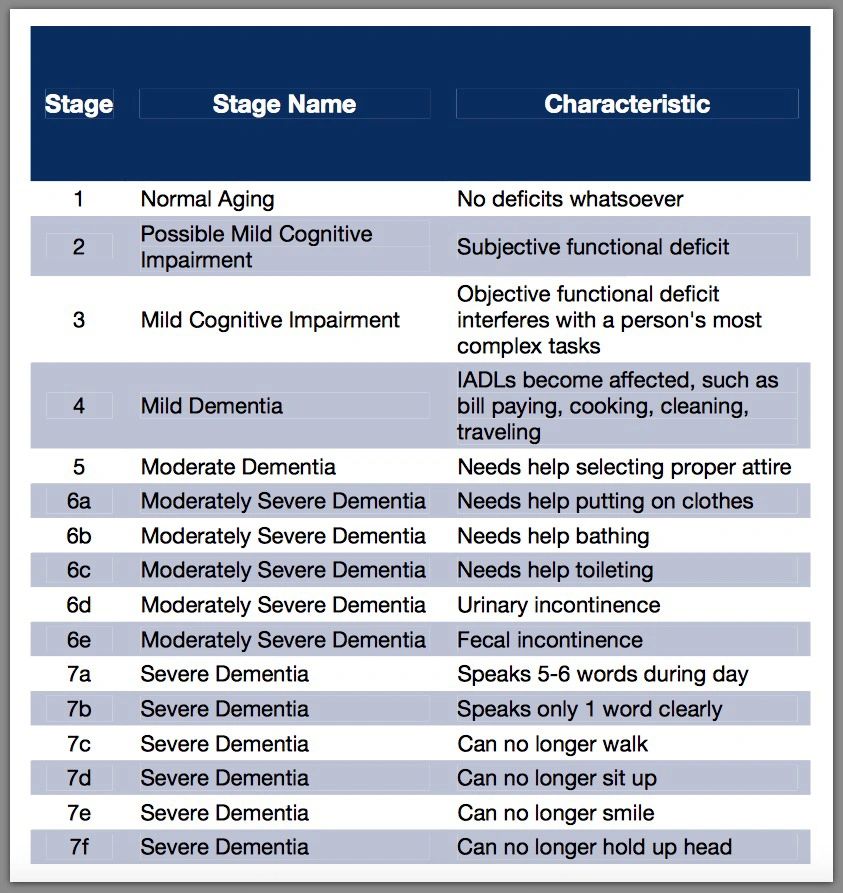 | Stage | Stage Name | Characteristic |
|---|---|---|
| 1 | Normal Aging | No deficits whatsoever |
| 2 | Possible Mild Cognitive Impairment | Subjective functional deficit |
| 3 | Mild Cognitive Impairment | Objective functional deficit interferes with a person's most complex tasks |
| 4 | Mild Dementia | IADLs become affected, such as bill paying, cooking, cleaning, traveling |
| 5 | Moderate Dementia | Needs help selecting proper attire |
| 6a | Moderately Severe Dementia | Needs help putting on clothes |
| 6b | Moderately Severe Dementia | Needs help bathing |
| 6c | Moderately Severe Dementia | Needs help toileting |
| 6d | Moderately Severe Dementia | Urinary incontinence |
| 6e | Moderately Severe Dementia | Fecal incontinence |
| 7a | Severe Dementia | Speaks 5-6 words during day |
| 7b | Severe Dementia | Speaks only 1 word clearly |
| 7c | Severe Dementia | Can no longer walk |
| 7d | Severe Dementia | Can no longer sit up |
| 7e | Severe Dementia | Can no longer smile |
| 7f | Severe Dementia | Can no longer hold up head |