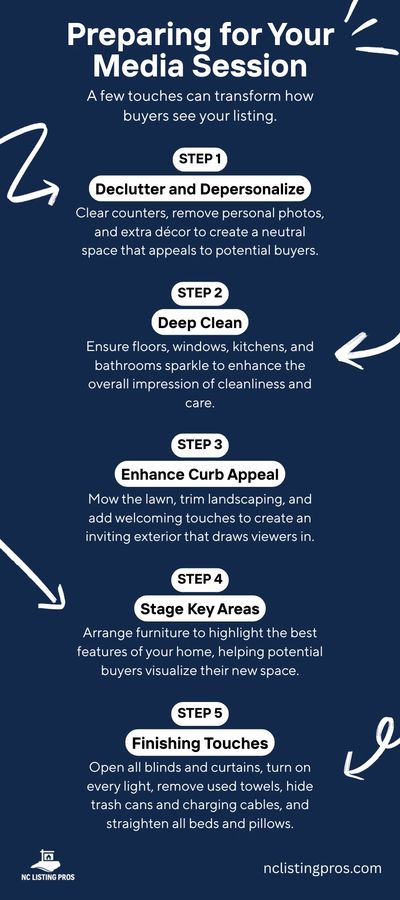 Preparing for Your Media Session

A few touches can transform how buyers see your listing.

STEP 1

Declutter and Depersonalize

Clear counters, remove personal photos, and extra décor to create a neutral space that appeals to potential buyers.

STEP 2

Deep Clean

Ensure floors, windows, kitchens, and bathrooms sparkle to enhance the overall impression of cleanliness and care.

STEP 3

Enhance Curb Appeal

Mow the lawn, trim landscaping, and add welcoming touches to create an inviting exterior that draws viewers in.

STEP 4

Stage Key Areas

Arrange furniture to highlight the best features of your home, helping potential buyers visualize their new space.

STEP 5

Finishing Touches

Open all blinds and curtains, turn on every light, remove used towels, hide trash cans and charging cables, and straighten all beds and pillows.

NC LISTING PROS

nclistingpros.com