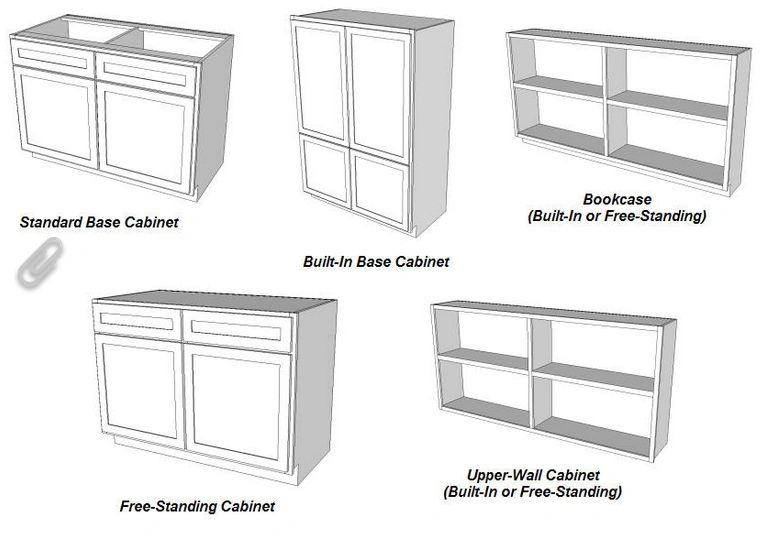 Standard Base Cabinet

Built-In Base Cabinet

Bookcase
(Built-In or Free-Standing)

Free-Standing Cabinet

Upper-Wall Cabinet
(Built-In or Free-Standing)