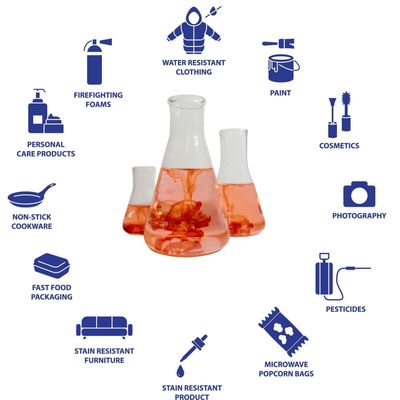 WATER RESISTANT CLOTHING

PAINT

COSMETICS

PHOTOGRAPHY

PESTICIDES

MICROWAVE POPCORN BAGS

STAIN RESISTANT PRODUCT

STAIN RESISTANT FURNITURE

FAST FOOD PACKAGING

NON-STICK COOKWARE

PERSONAL CARE PRODUCTS

FIREFIGHTING FOAMS