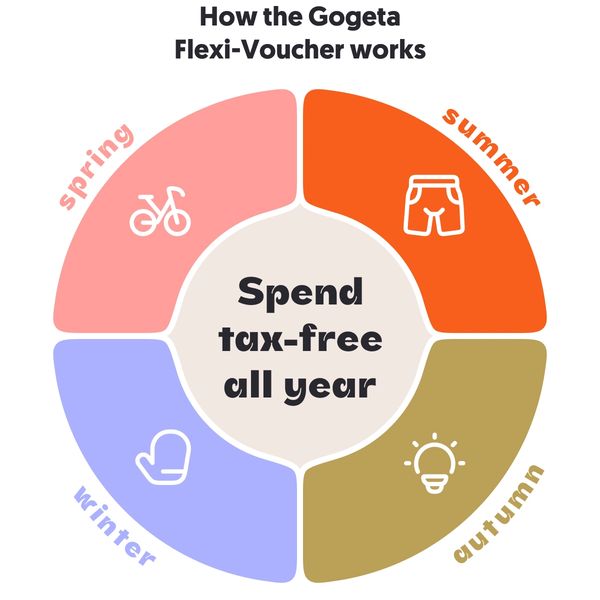 How the Gogeta Flexi-Voucher works

spring

summer

Spend tax-free all year

winter

autumn