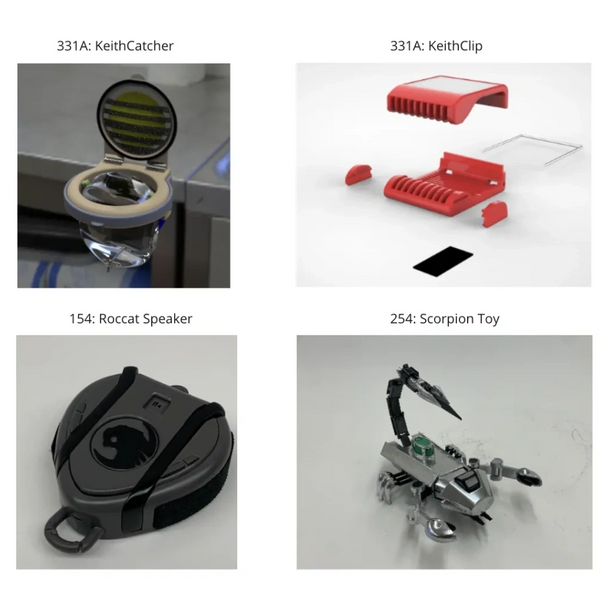 331A: KeithCatcher

331A: KeithClip

154: Roccat Speaker

254: Scorpion Toy