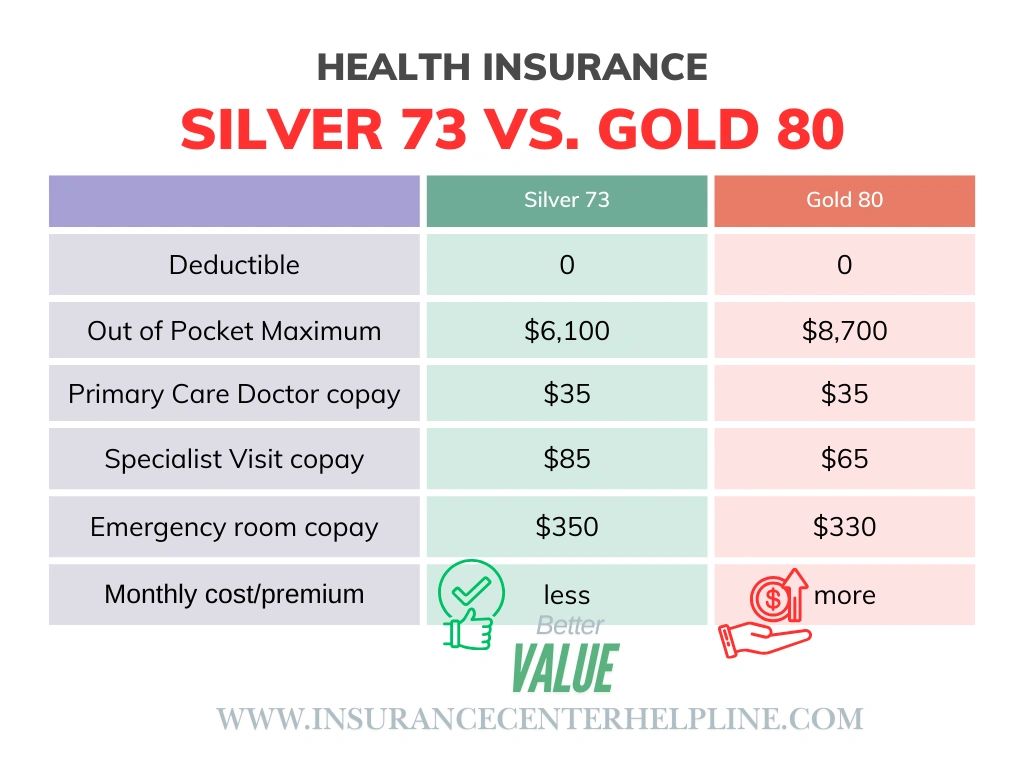 HEALTH INSURANCE

SILVER 73 VS. GOLD 80

| | Silver 73 | Gold 80 |
|---|---|---|
| Deductible | 0 | 0 |
| Out of Pocket Maximum | \$6,100 | \$8,700 |
| Primary Care Doctor copay | \$35 | \$35 |
| Specialist Visit copay | \$85 | \$65 |
| Emergency room copay | \$350 | \$330 |
| Monthly cost/premium | less | more |

Better
VALUE

WWW.INSURANCECENTERHELPLINE.COM