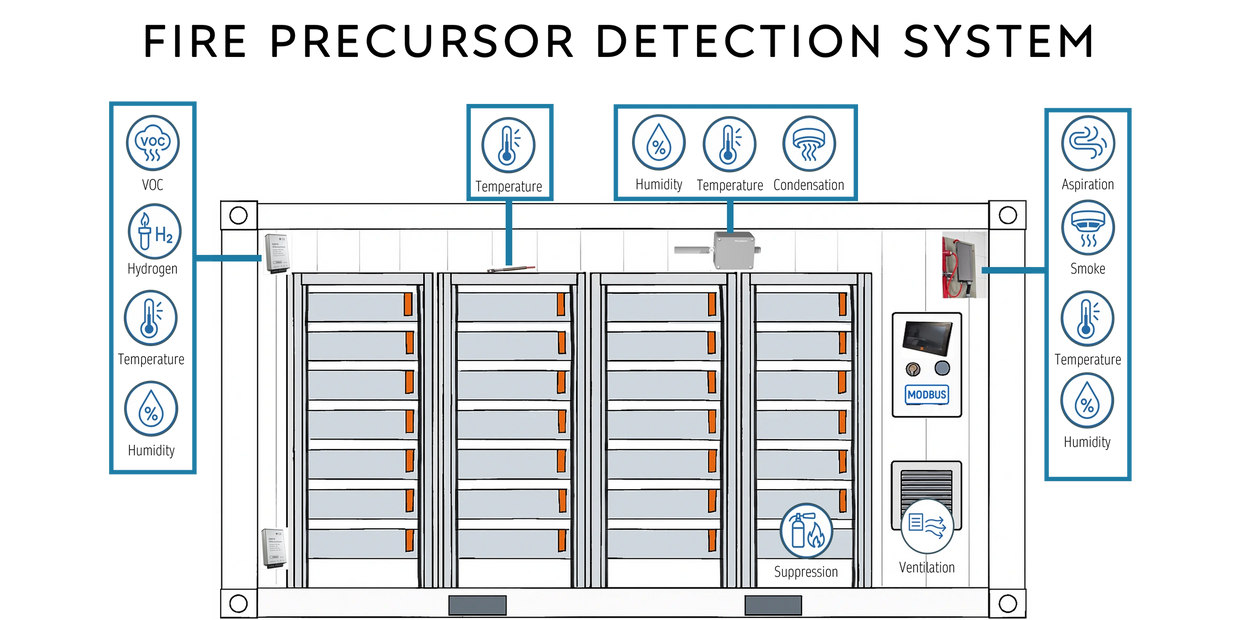 FIRE PRECURSOR DETECTION SYSTEM

VOC
VOC

$H_2$
Hydrogen

Temperature

%
Humidity

Temperature

%
Humidity

Temperature

Condensation

Aspiration

Smoke

Temperature

%
Humidity

MODBUS

Suppression

Ventilation