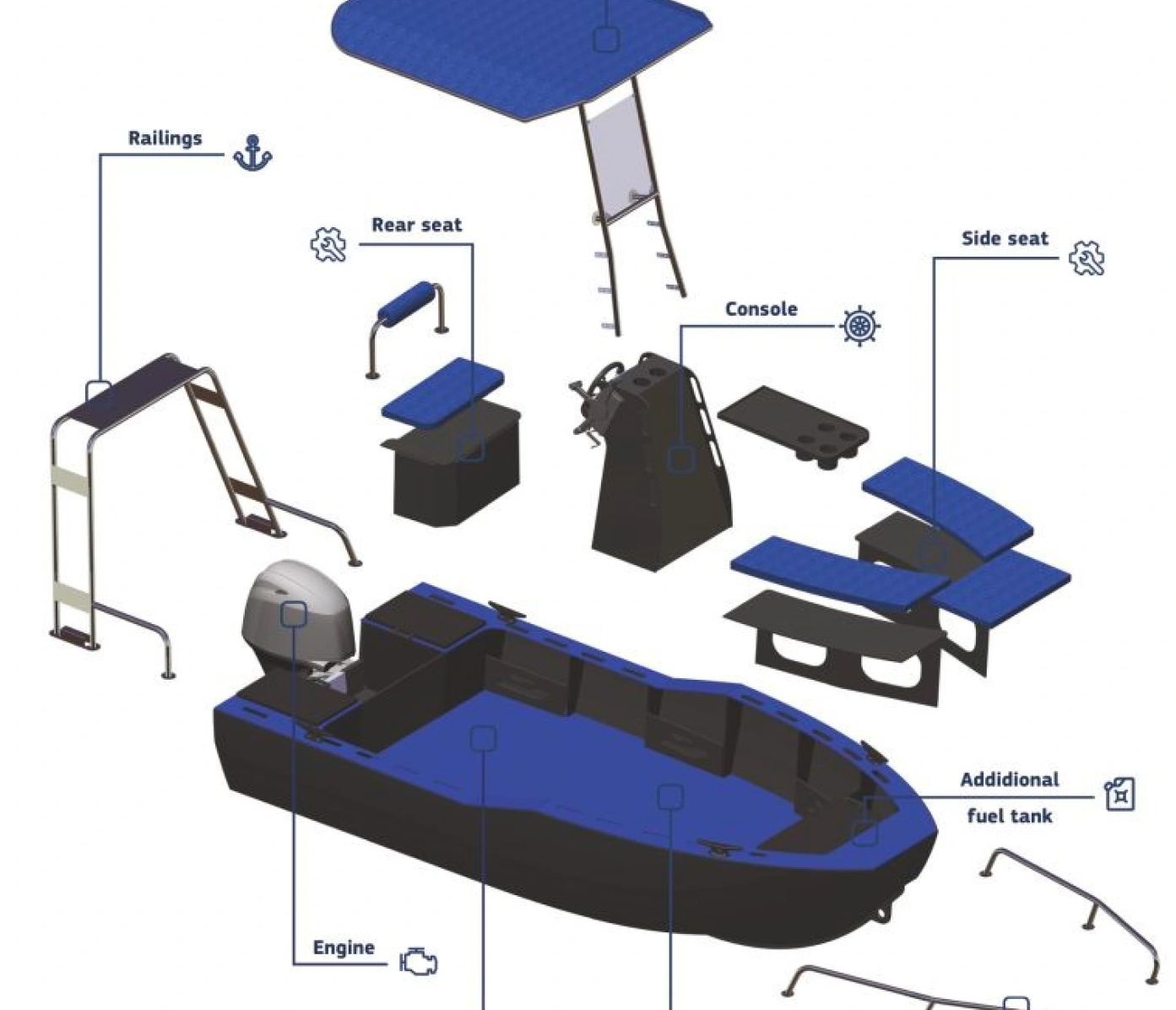 Railings

Rear seat

Side seat

Console

Addidional fuel tank

Engine