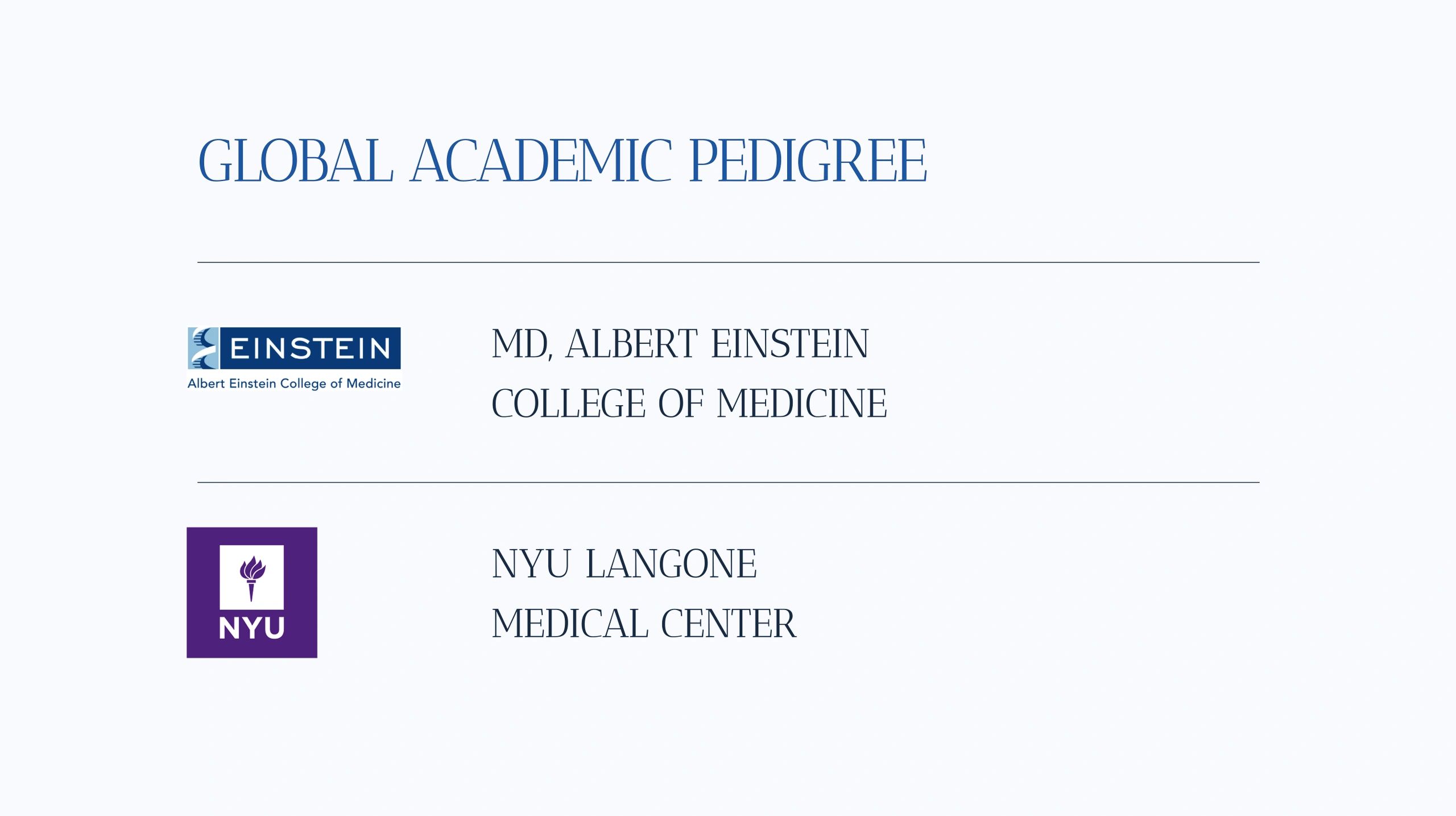 GLOBAL ACADEMIC PEDIGREE

EINSTEIN
Albert Einstein College of Medicine

MD, ALBERT EINSTEIN COLLEGE OF MEDICINE

NYU

NYU LANGONE MEDICAL CENTER