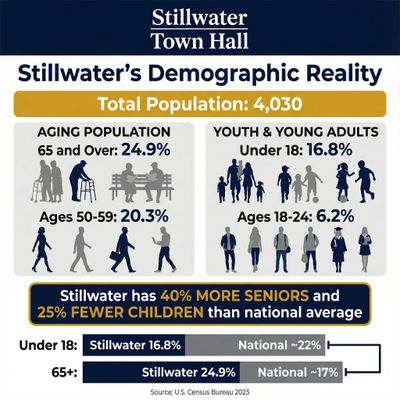 Stillwater
Town Hall

Stillwater's Demographic Reality

Total Population: 4,030

AGING POPULATION
65 and Over: 24.9%

Ages 50-59: 20.3%

YOUTH & YOUNG ADULTS
Under 18: 16.8%

Ages 18-24: 6.2%

Stillwater has 40% MORE SENIORS and 25% FEWER CHILDREN than national average

Under 18: Stillwater 16.8% National ~22%

65+: Stillwater 24.9% National ~17%

Source: U.S. Census Bureau 2023