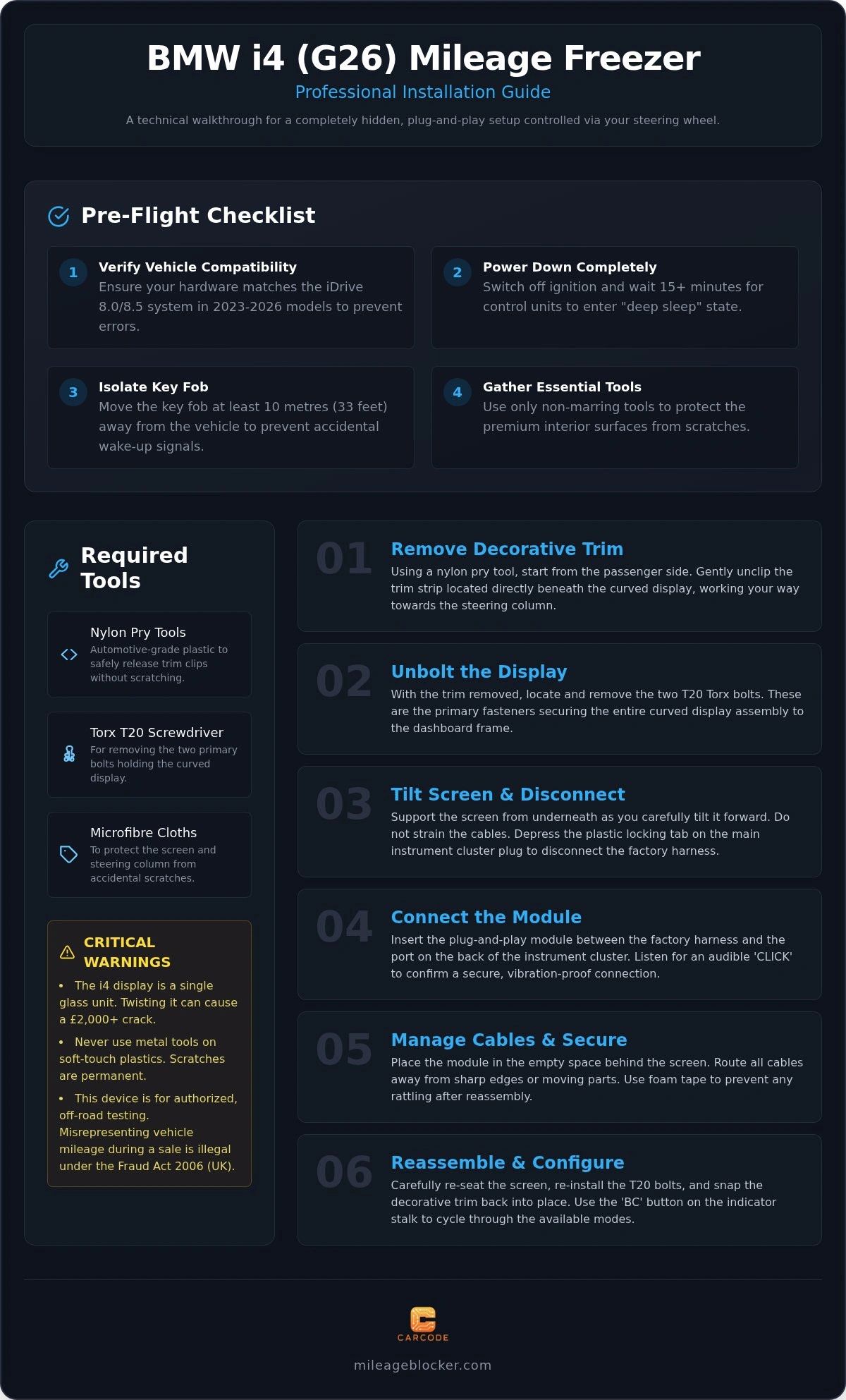 BMW i4 (G26) Mileage Freezer

Professional Installation Guide

A technical walkthrough for a completely hidden, plug-and-play setup controlled via your steering wheel.

Pre-Flight Checklist

1
Verify Vehicle Compatibility
Ensure your hardware matches the iDrive 8.0/8.5 system in 2023-2026 models to prevent errors.

2
Power Down Completely
Switch off ignition and wait 15+ minutes for control units to enter "deep sleep" state.

3
Isolate Key Fob
Move the key fob at least 10 metres (33 feet) away from the vehicle to prevent accidental wake-up signals.

4
Gather Essential Tools
Use only non-marring tools to protect the premium interior surfaces from scratches.

Required Tools

Nylon Pry Tools
Automotive-grade plastic to safely release trim clips without scratching.

Torx T20 Screwdriver
For removing the two primary bolts holding the curved display.

Microfibre Cloths
To protect the screen and steering column from accidental scratches.

CRITICAL WARNINGS

• The i4 display is a single glass unit. Twisting it can cause a £2,000+ crack.
• Never use metal tools on soft-touch plastics. Scratches are permanent.
• This device is for authorized, off-road testing. Misrepresenting vehicle mileage during a sale is illegal under the Fraud Act 2006 (UK).

01
Remove Decorative Trim
Using a nylon pry tool, start from the passenger side. Gently unclip the trim strip located directly beneath the curved display, working your way towards the steering column.

02
Unbolt the Display
With the trim removed, locate and remove the two T20 Torx bolts. These are the primary fasteners securing the entire curved display assembly to the dashboard frame.

03
Tilt Screen & Disconnect
Support the screen from underneath as you carefully tilt it forward. Do not strain the cables. Depress the plastic locking tab on the main instrument cluster plug to disconnect the factory harness.

04
Connect the Module
Insert the plug-and-play module between the factory harness and the port on the back of the instrument cluster. Listen for an audible 'CLICK' to confirm a secure, vibration-proof connection.

05
Manage Cables & Secure
Place the module in the empty space behind the screen. Route all cables away from sharp edges or moving parts. Use foam tape to prevent any rattling after reassembly.

06
Reassemble & Configure
Carefully re-seat the screen, re-install the T20 bolts, and snap the decorative trim back into place. Use the 'BC' button on the indicator stalk to cycle through the available modes.

CARCODE

mileageblocker.com