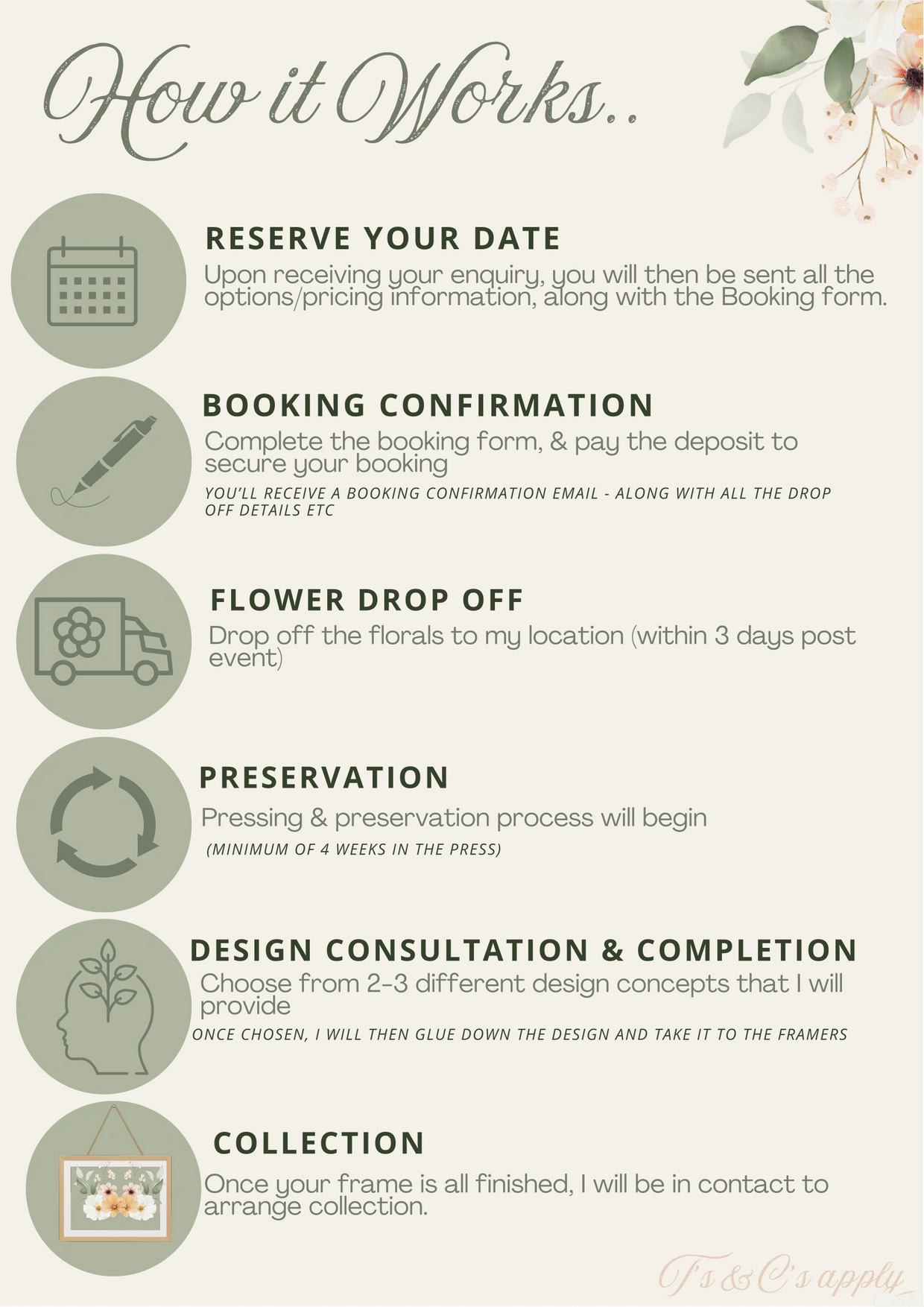 How it Works..

RESERVE YOUR DATE
Upon receiving your enquiry, you will then be sent all the options/pricing information, along with the Booking form.

BOOKING CONFIRMATION
Complete the booking form, & pay the deposit to secure your booking
YOU'LL RECEIVE A BOOKING CONFIRMATION EMAIL - ALONG WITH ALL THE DROP OFF DETAILS ETC

FLOWER DROP OFF
Drop off the florals to my location (within 3 days post event)

PRESERVATION
Pressing & preservation process will begin
(MINIMUM OF 4 WEEKS IN THE PRESS)

DESIGN CONSULTATION & COMPLETION
Choose from 2-3 different design concepts that I will provide
ONCE CHOSEN, I WILL THEN GLUE DOWN THE DESIGN AND TAKE IT TO THE FRAMERS

COLLECTION
Once your frame is all finished, I will be in contact to arrange collection.

T's & C's apply