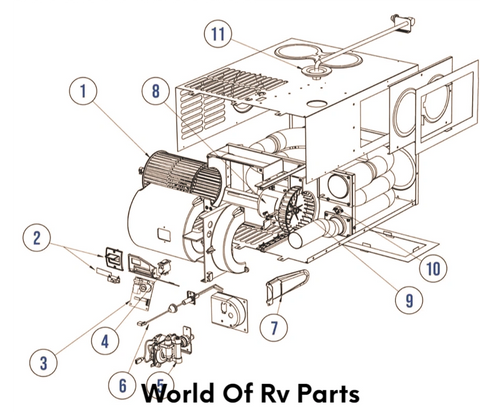 11
1
8
2
10
9
7
4
3
6
5
World Of Rv Parts