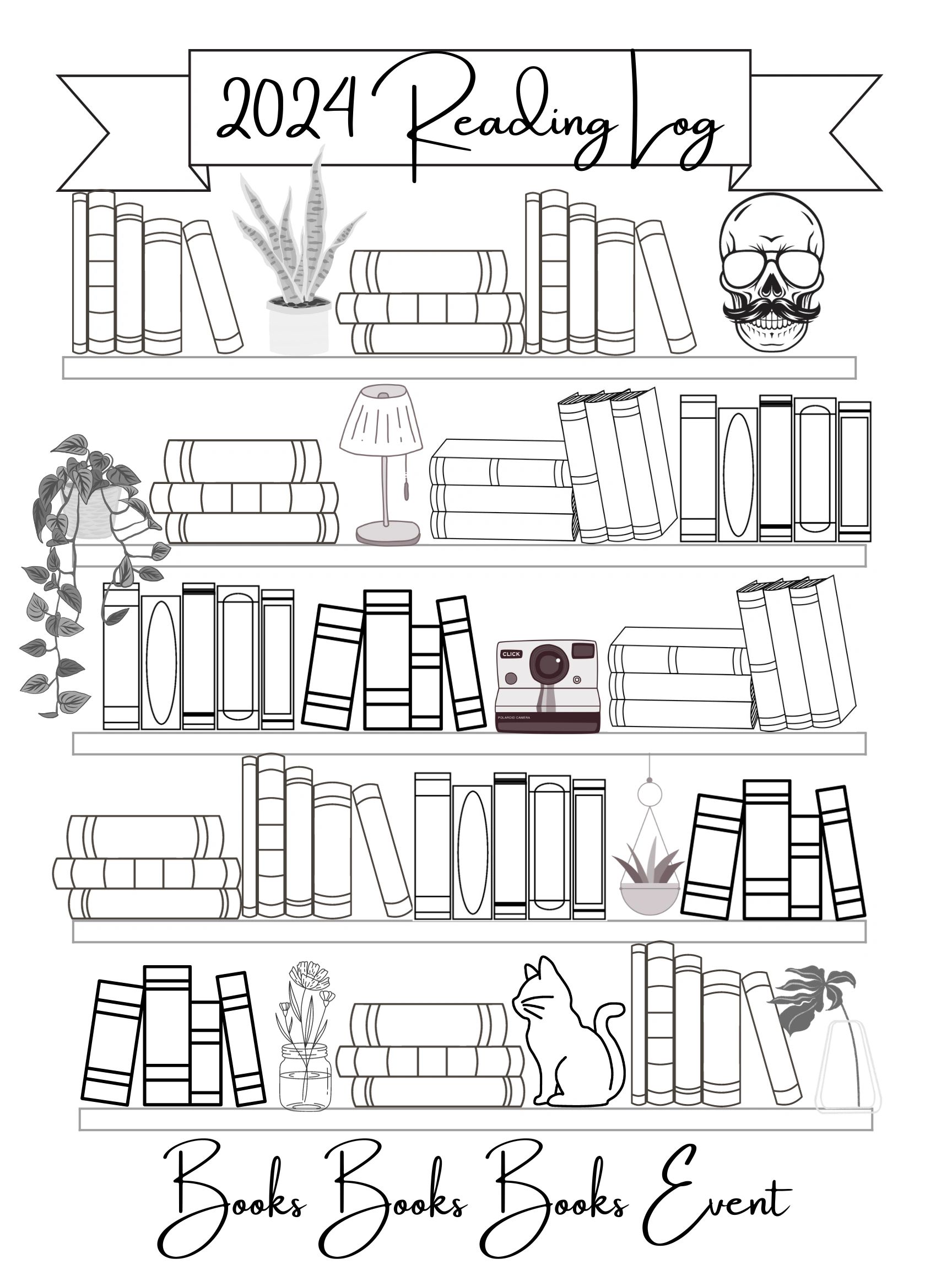 2024 Reading Log

CLICK

POLAROID CAMERA

Books Books Books Event