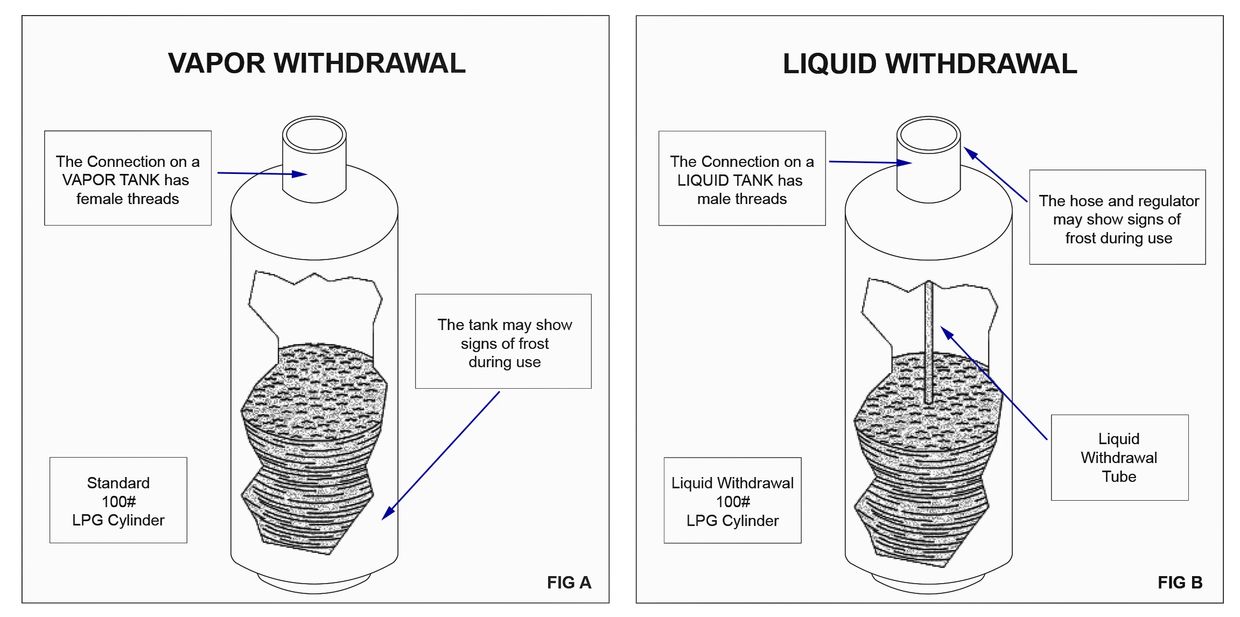 VAPOR WITHDRAWAL

The Connection on a VAPOR TANK has female threads

The tank may show signs of frost during use

Standard 100# LPG Cylinder

FIG A

LIQUID WITHDRAWAL

The Connection on a LIQUID TANK has male threads

The hose and regulator may show signs of frost during use

Liquid Withdrawal Tube

Liquid Withdrawal 100# LPG Cylinder

FIG B