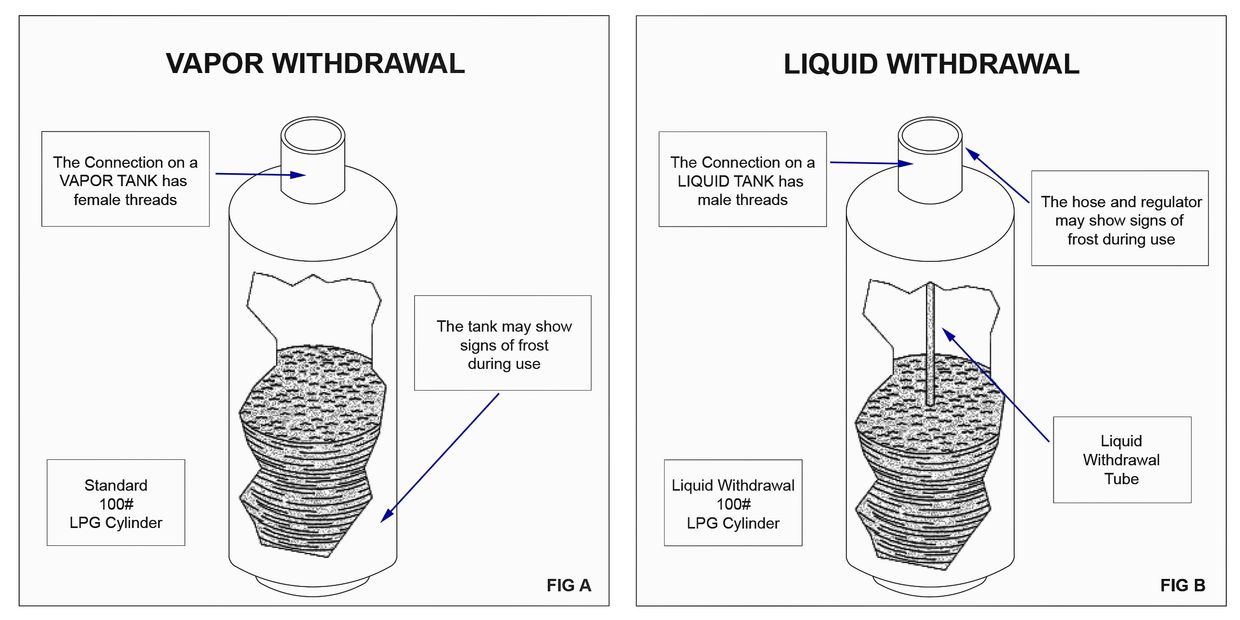 VAPOR WITHDRAWAL

The Connection on a VAPOR TANK has female threads

The tank may show signs of frost during use

Standard 100# LPG Cylinder

FIG A

LIQUID WITHDRAWAL

The Connection on a LIQUID TANK has male threads

The hose and regulator may show signs of frost during use

Liquid Withdrawal Tube

Liquid Withdrawal 100# LPG Cylinder

FIG B