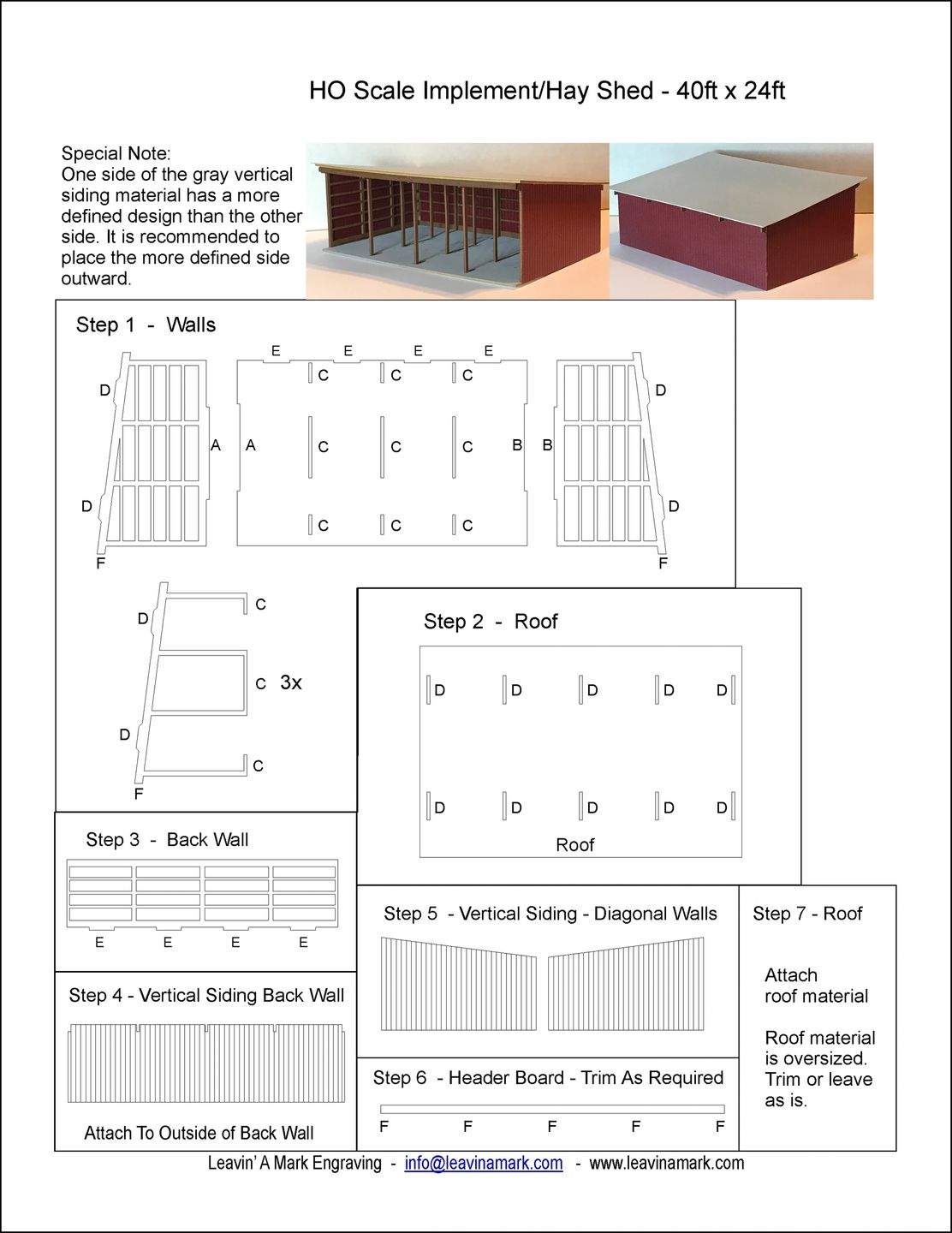 HO Scale Implement/Hay Shed - 40ft x 24ft

Special Note:
One side of the gray vertical siding material has a more defined design than the other side. It is recommended to place the more defined side outward.

Step 1 - Walls

E E E E

D C C C D

A A C C C B B

D C C C D

F F

D C

C 3x

D C

F

Step 2 - Roof

D D D D D

D D D D D

Roof

Step 3 - Back Wall

E E E E

Step 4 - Vertical Siding Back Wall

Attach To Outside of Back Wall

Step 5 - Vertical Siding - Diagonal Walls

Step 6 - Header Board - Trim As Required

F F F F F

Step 7 - Roof

Attach roof material

Roof material is oversized. Trim or leave as is.

Leavin' A Mark Engraving - info@leavinamark.com - www.leavinamark.com