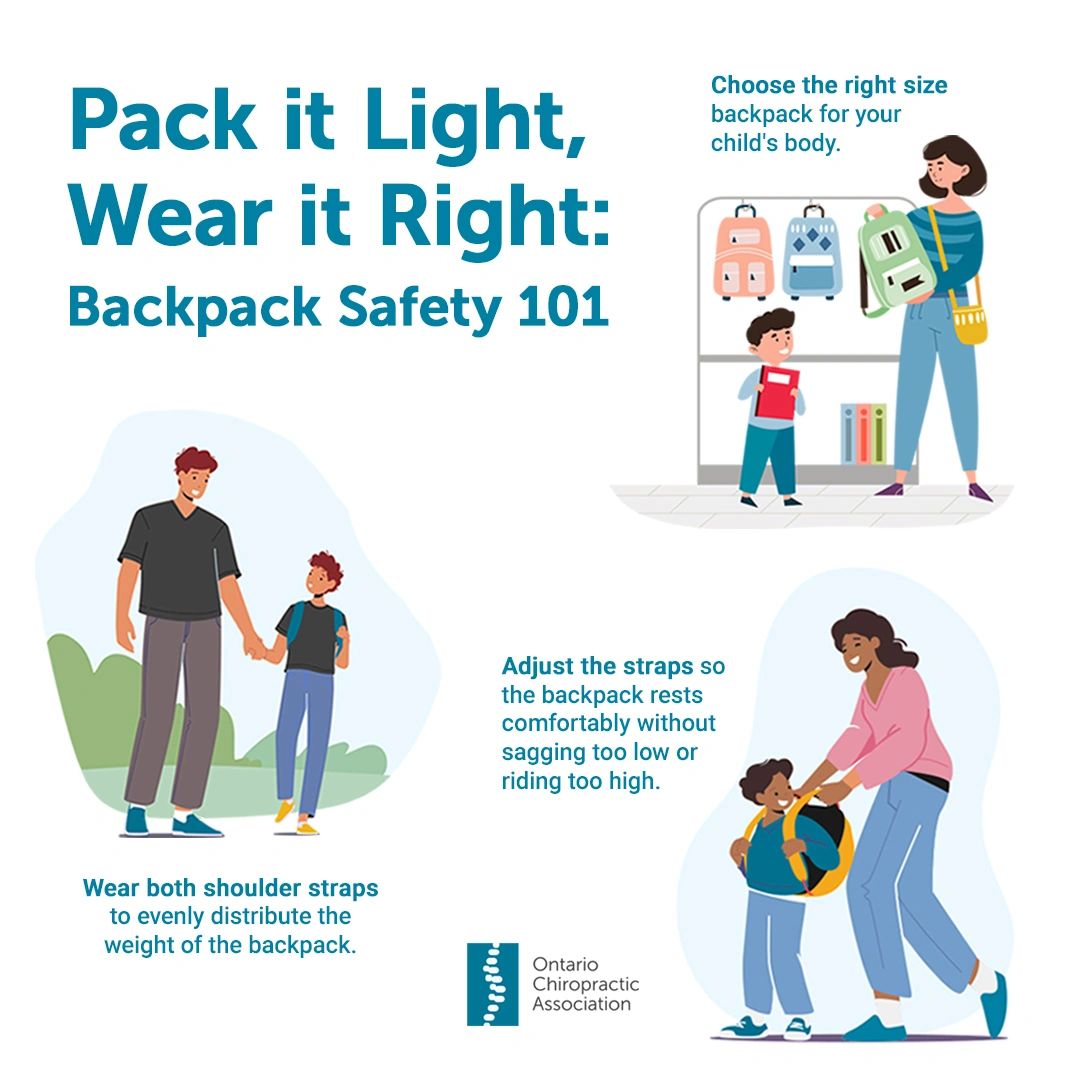 Pack it Light, Wear it Right: Backpack Safety 101

Choose the right size backpack for your child's body.

Adjust the straps so the backpack rests comfortably without sagging too low or riding too high.

Wear both shoulder straps to evenly distribute the weight of the backpack.

Ontario Chiropractic Association