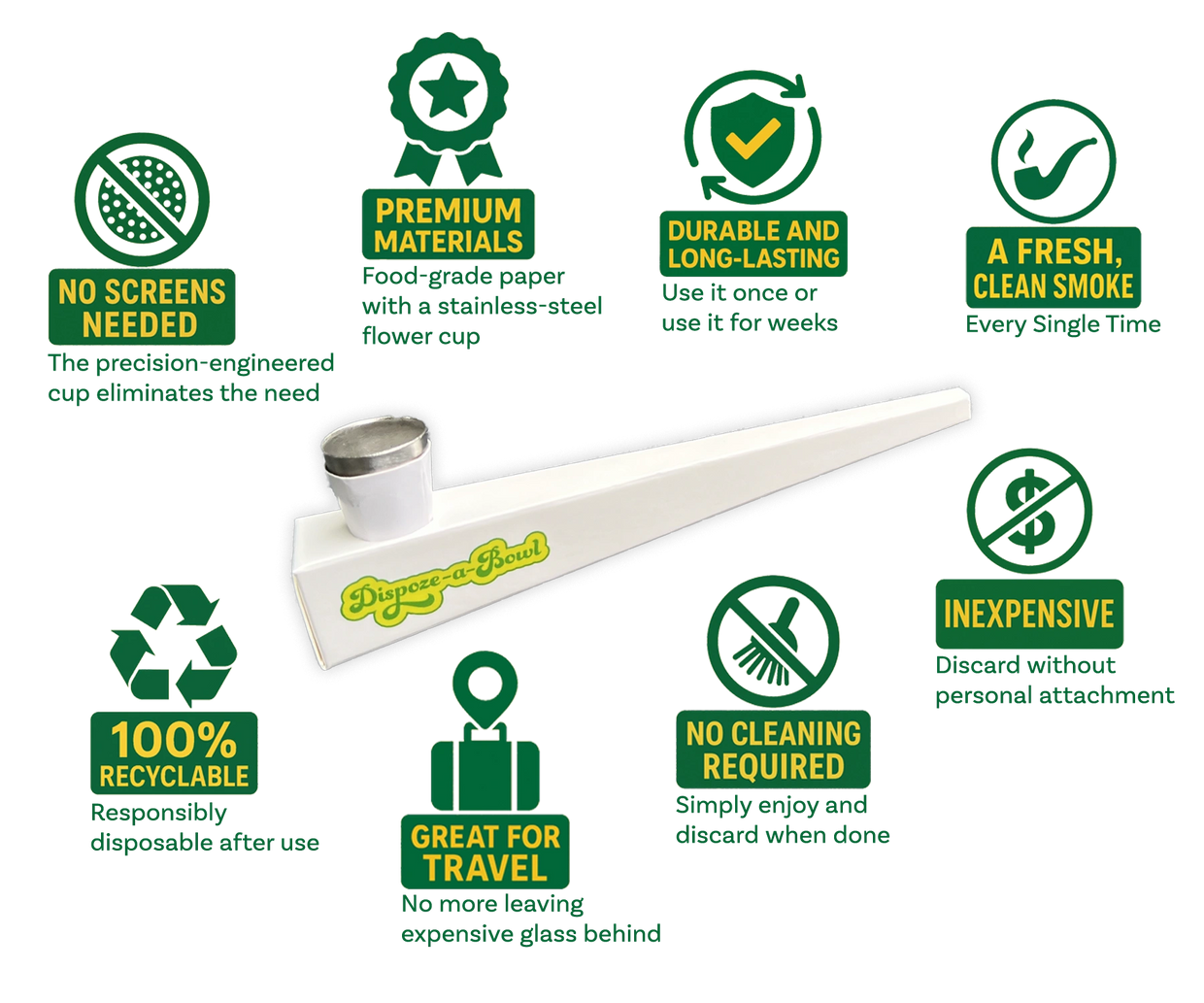 NO SCREENS NEEDED
The precision-engineered cup eliminates the need

PREMIUM MATERIALS
Food-grade paper with a stainless-steel flower cup

DURABLE AND LONG-LASTING
Use it once or use it for weeks

A FRESH, CLEAN SMOKE
Every Single Time

Dispoze-a-Bowl

INEXPENSIVE
Discard without personal attachment

100% RECYCLABLE
Responsibly disposable after use

GREAT FOR TRAVEL
No more leaving expensive glass behind

NO CLEANING REQUIRED
Simply enjoy and discard when done