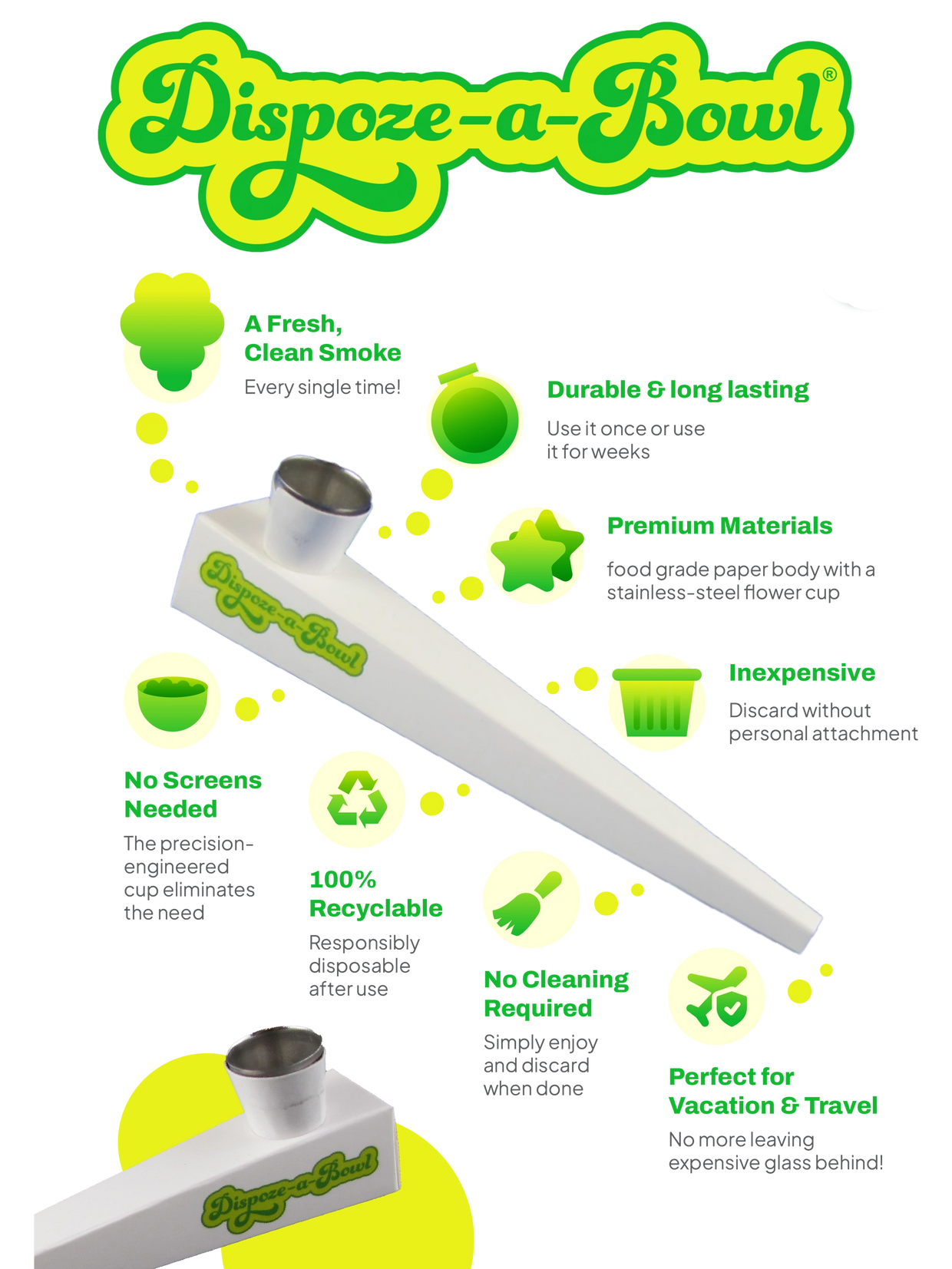 Dispoze-a-Bowl®

A Fresh, Clean Smoke
Every single time!

Durable & long lasting
Use it once or use it for weeks

Premium Materials
food grade paper body with a stainless-steel flower cup

Dispoze-a-Bowl

Inexpensive
Discard without personal attachment

No Screens Needed
The precision-engineered cup eliminates the need

100% Recyclable
Responsibly disposable after use

No Cleaning Required
Simply enjoy and discard when done

Perfect for Vacation & Travel
No more leaving expensive glass behind!

Dispoze-a-Bowl