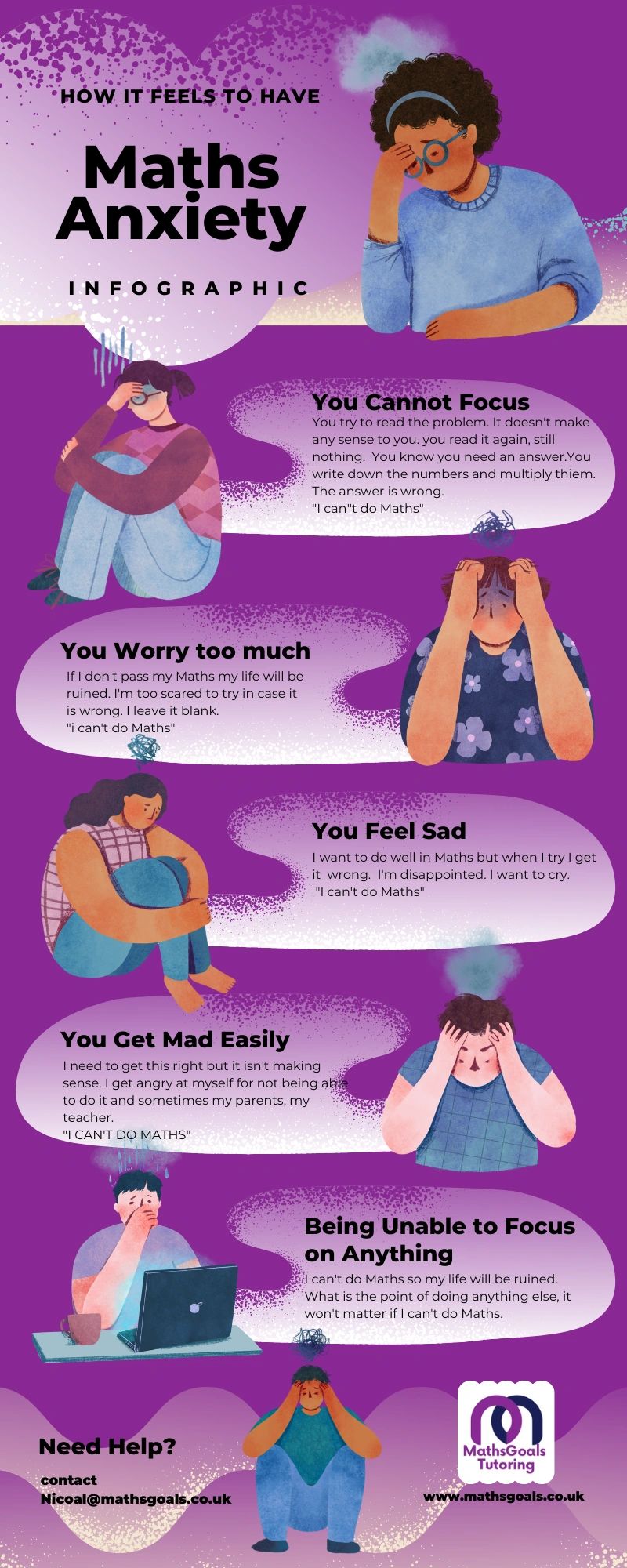 HOW IT FEELS TO HAVE

Maths Anxiety

INFOGRAPHIC

You Cannot Focus

You try to read the problem. It doesn't make any sense to you. you read it again, still nothing. You know you need an answer.You write down the numbers and multiply thiem. The answer is wrong.
"I can"t do Maths"

You Worry too much

If I don't pass my Maths my life will be ruined. I'm too scared to try in case it is wrong. I leave it blank.
"i can't do Maths"

You Feel Sad

I want to do well in Maths but when I try I get it wrong. I'm disappointed. I want to cry.
"I can't do Maths"

You Get Mad Easily

I need to get this right but it isn't making sense. I get angry at myself for not being able to do it and sometimes my parents, my teacher.
"I CAN'T DO MATHS"

Being Unable to Focus on Anything

I can't do Maths so my life will be ruined. What is the point of doing anything else, it won't matter if I can't do Maths.

Need Help?

contact
Nicoal@mathsgoals.co.uk

MathsGoals Tutoring

www.mathsgoals.co.uk