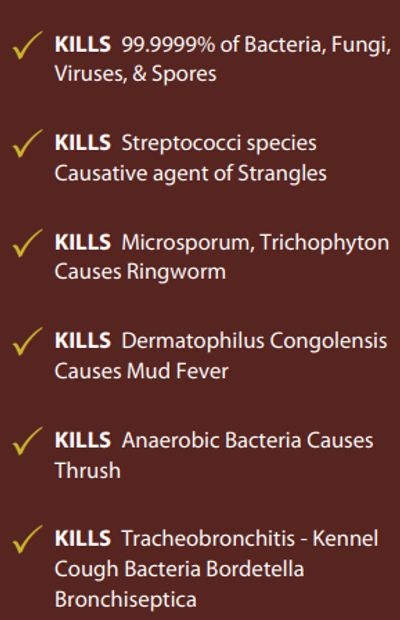 ✓ KILLS 99.9999% of Bacteria, Fungi, Viruses, & Spores

✓ KILLS Streptococci species Causative agent of Strangles

✓ KILLS Microsporum, Trichophyton Causes Ringworm

✓ KILLS Dermatophilus Congolensis Causes Mud Fever

✓ KILLS Anaerobic Bacteria Causes Thrush

✓ KILLS Tracheobronchitis - Kennel Cough Bacteria Bordetella Bronchiseptica