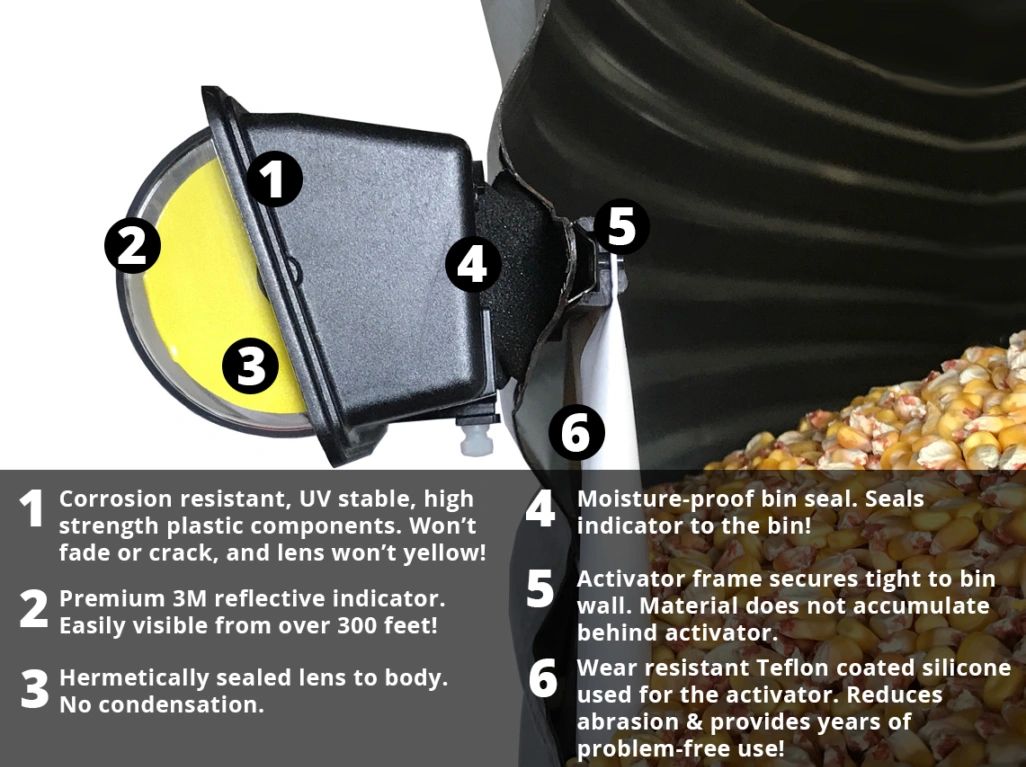 1

2

3

4

5

6

1 Corrosion resistant, UV stable, high strength plastic components. Won't fade or crack, and lens won't yellow!

2 Premium 3M reflective indicator. Easily visible from over 300 feet!

3 Hermetically sealed lens to body. No condensation.

4 Moisture-proof bin seal. Seals indicator to the bin!

5 Activator frame secures tight to bin wall. Material does not accumulate behind activator.

6 Wear resistant Teflon coated silicone used for the activator. Reduces abrasion & provides years of problem-free use!