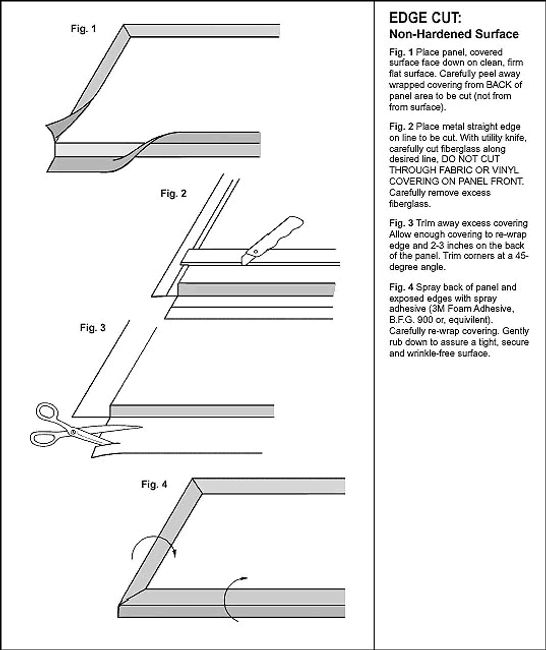 Fig. 1

Fig. 2

Fig. 3

Fig. 4

EDGE CUT:
Non-Hardened Surface

Fig. 1 Place panel, covered surface face down on clean, firm flat surface. Carefully peel away wrapped covering from BACK of panel area to be cut (not from from surface).

Fig. 2 Place metal straight edge on line to be cut. With utility knife, carefully cut fiberglass along desired line, DO NOT CUT THROUGH FABRIC OR VINYL COVERING ON PANEL FRONT. Carefully remove excess fiberglass.

Fig. 3 Trim away excess covering Allow enough covering to re-wrap edge and 2-3 inches on the back of the panel. Trim corners at a 45-degree angle.

Fig. 4 Spray back of panel and exposed edges with spray adhesive (3M Foam Adhesive, B.F.G. 900 or, equivilent). Carefully re-wrap covering. Gently rub down to assure a tight, secure and wrinkle-free surface.