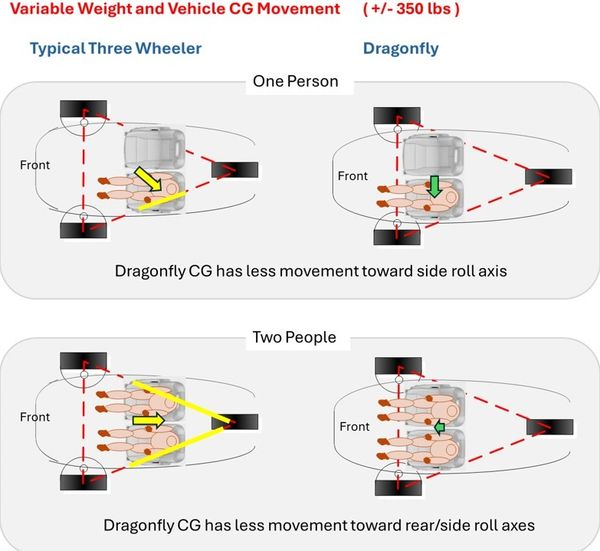 Variable Weight and Vehicle CG Movement ( +/- 350 lbs )

Typical Three Wheeler

Dragonfly

One Person

Front

Front

Dragonfly CG has less movement toward side roll axis

Two People

Front

Front

Dragonfly CG has less movement toward rear/side roll axes