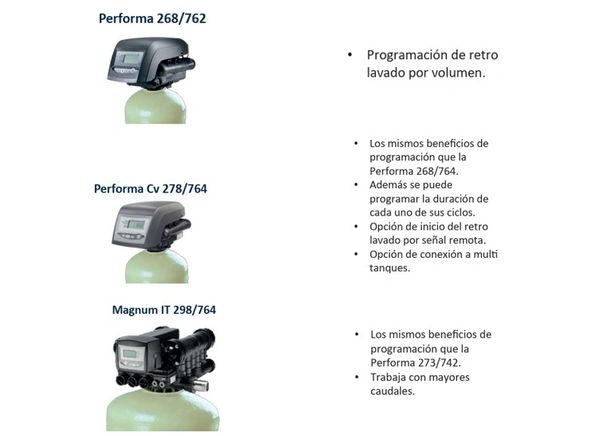 Performa 268/762

• Programación de retro lavado por volumen.

Performa Cv 278/764

• Los mismos beneficios de programación que la Performa 268/764.
• Además se puede programar la duración de cada uno de sus ciclos.
• Opción de inicio del retro lavado por señal remota.
• Opción de conexión a multi tanques.

Magnum IT 298/764

• Los mismos beneficios de programación que la Performa 273/742.
• Trabaja con mayores caudales.