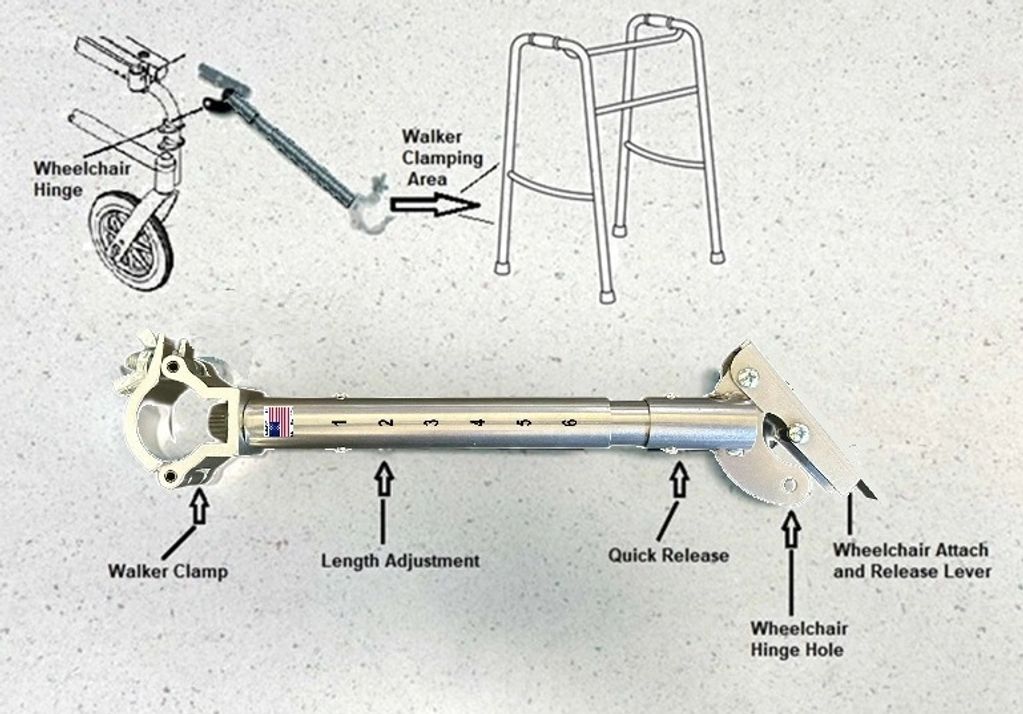 Wheelchair Hinge

Walker Clamping Area

1 2 3 4 5 6

Walker Clamp

Length Adjustment

Quick Release

Wheelchair Attach and Release Lever

Wheelchair Hinge Hole