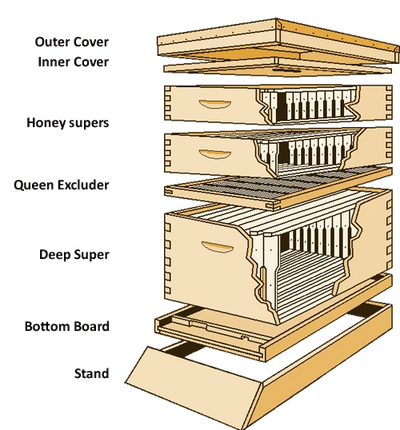 Outer Cover
Inner Cover
Honey supers
Queen Excluder
Deep Super
Bottom Board
Stand