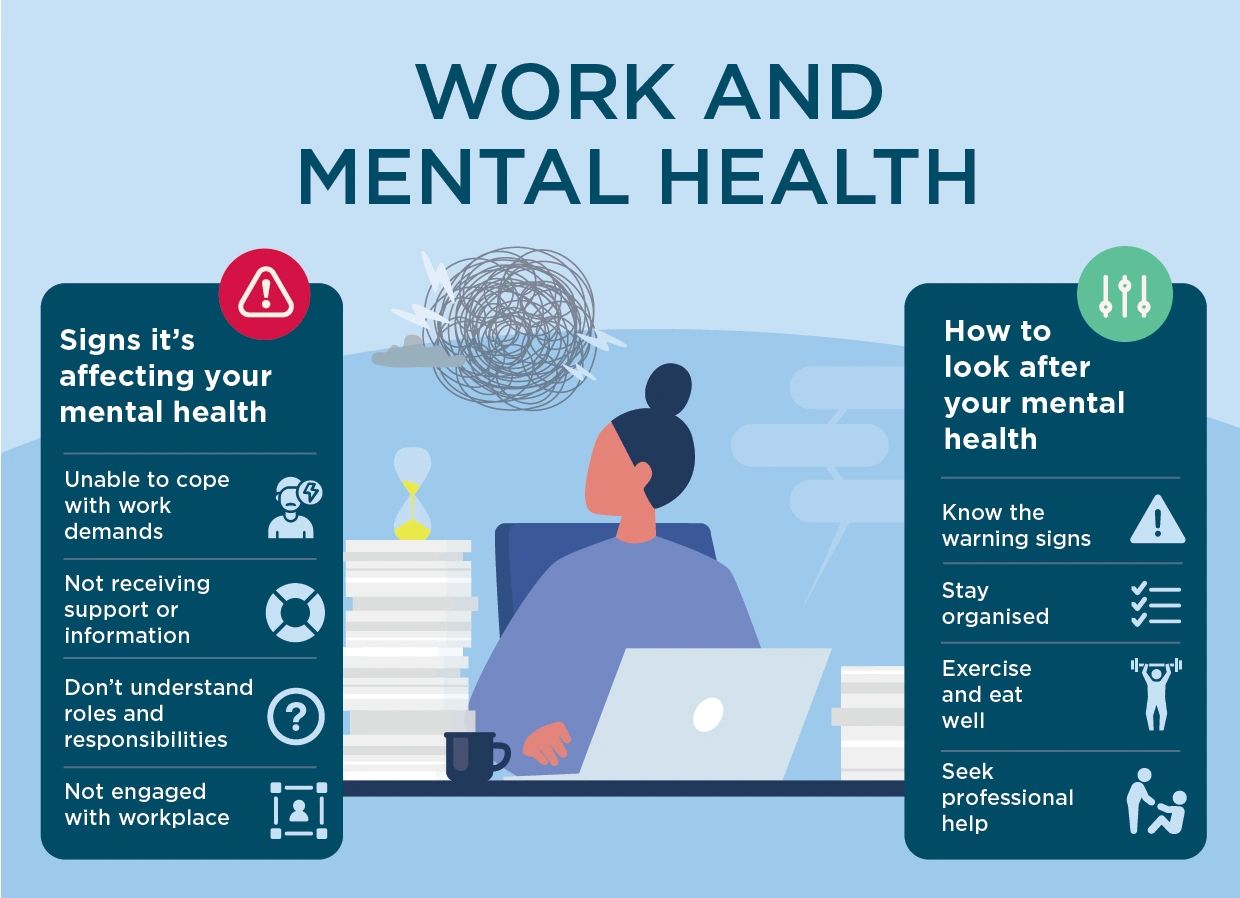 WORK AND MENTAL HEALTH

Signs it's affecting your mental health

Unable to cope with work demands

Not receiving support or information

Don't understand roles and responsibilities

Not engaged with workplace

How to look after your mental health

Know the warning signs

Stay organised

Exercise and eat well

Seek professional help