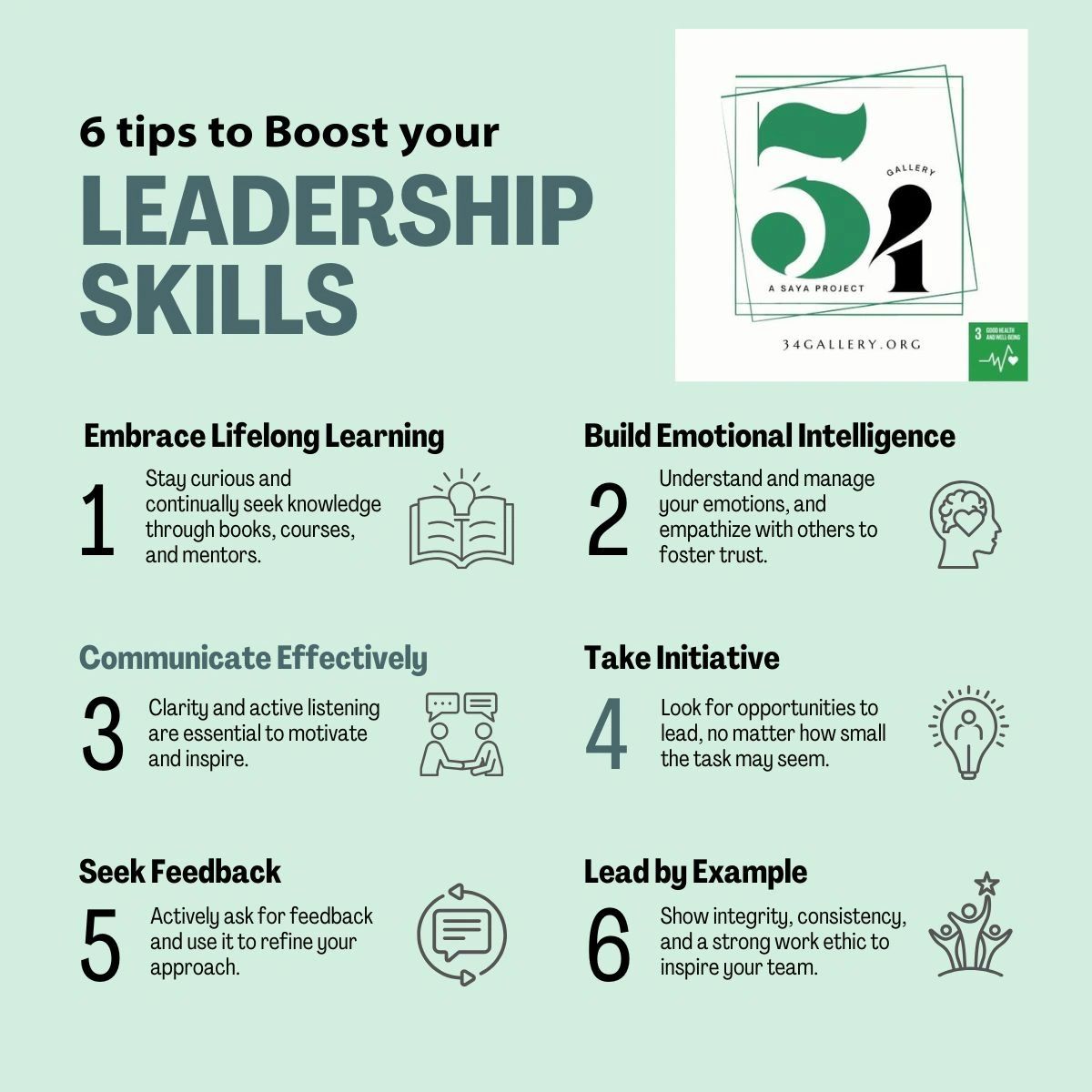 6 tips to Boost your

LEADERSHIP SKILLS

34 GALLERY
A SAYA PROJECT
34GALLERY.ORG

3 GOOD HEALTH AND WELL-BEING

Embrace Lifelong Learning
1
Stay curious and continually seek knowledge through books, courses, and mentors.

Build Emotional Intelligence
2
Understand and manage your emotions, and empathize with others to foster trust.

Communicate Effectively
3
Clarity and active listening are essential to motivate and inspire.

Take Initiative
4
Look for opportunities to lead, no matter how small the task may seem.

Seek Feedback
5
Actively ask for feedback and use it to refine your approach.

Lead by Example
6
Show integrity, consistency, and a strong work ethic to inspire your team.