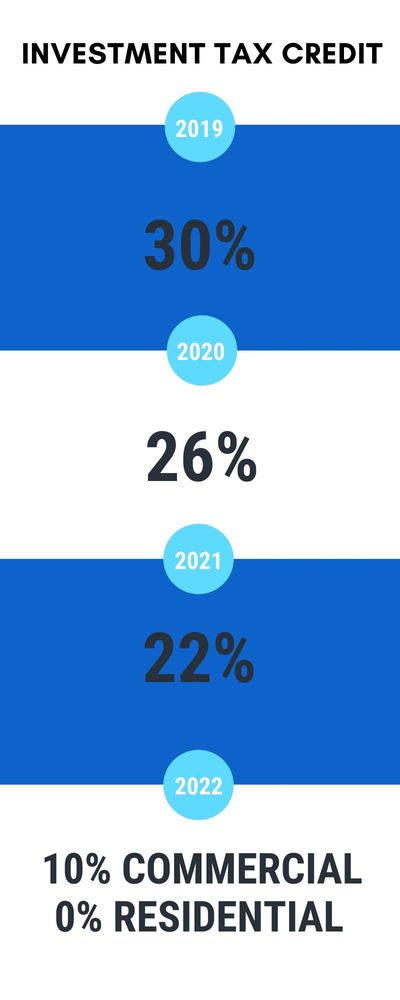 INVESTMENT TAX CREDIT

2019

30%

2020

26%

2021

22%

2022

10% COMMERCIAL
0% RESIDENTIAL