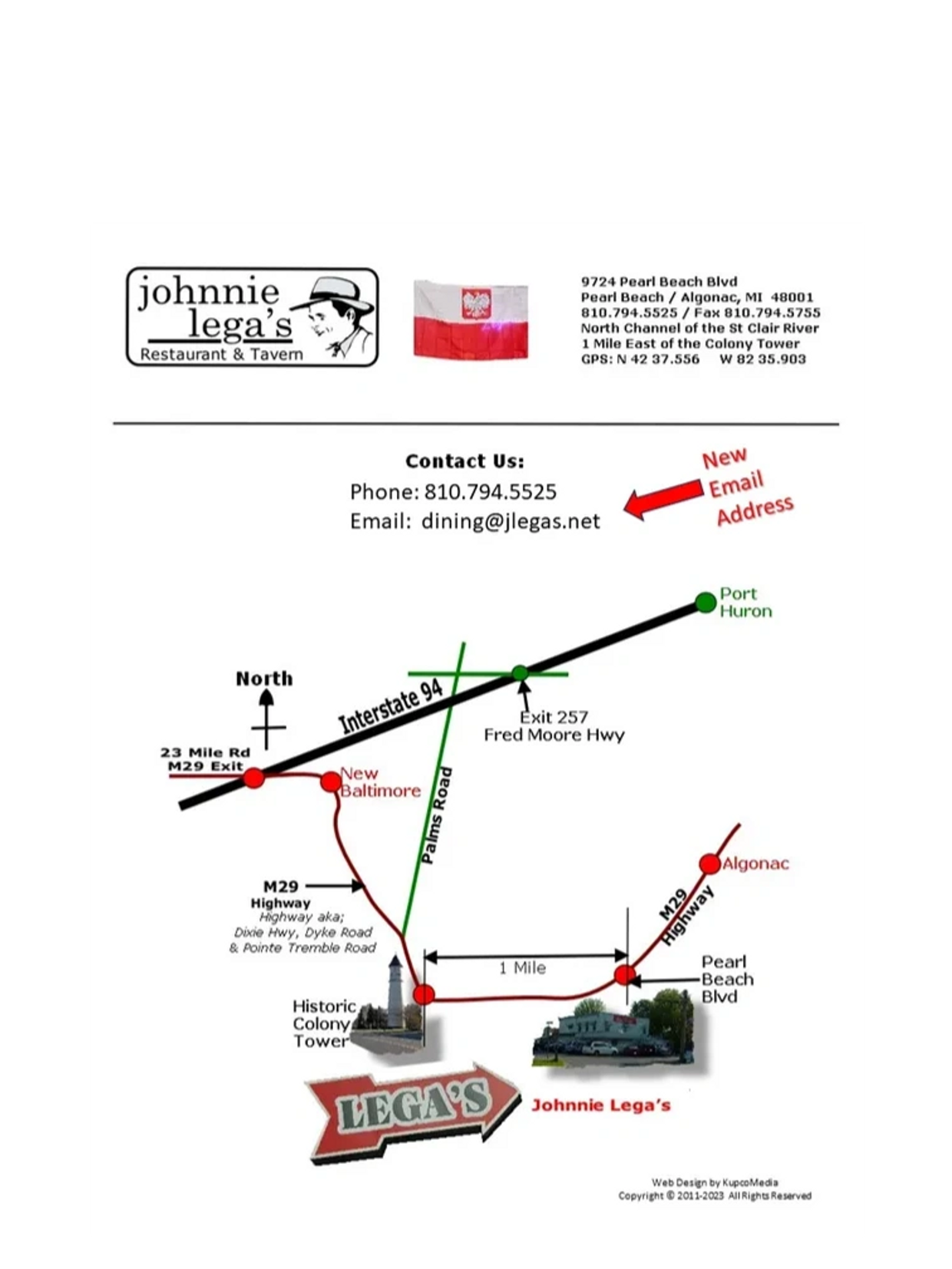 johnnie lega's
Restaurant & Tavern

9724 Pearl Beach Blvd
Pearl Beach / Algonac, MI 48001
810.794.5525 / Fax 810.794.5755
North Channel of the St Clair River
1 Mile East of the Colony Tower
GPS: N 42 37.556 W 82 35.903

Contact Us:
Phone: 810.794.5525
Email: dining@jlegas.net

New Email Address

Port Huron

North

Interstate 94

Exit 257
Fred Moore Hwy

23 Mile Rd
M29 Exit

New Baltimore

Palms Road

Algonac

M29
Highway
Highway aka;
Dixie Hwy, Dyke Road
& Pointe Tremble Road

M29 Highway

1 Mile

Pearl Beach Blvd

Historic Colony Tower

LEGA'S

Johnnie Lega's

Web Design by KupcoMedia
Copyright © 2011-2023 All Rights Reserved