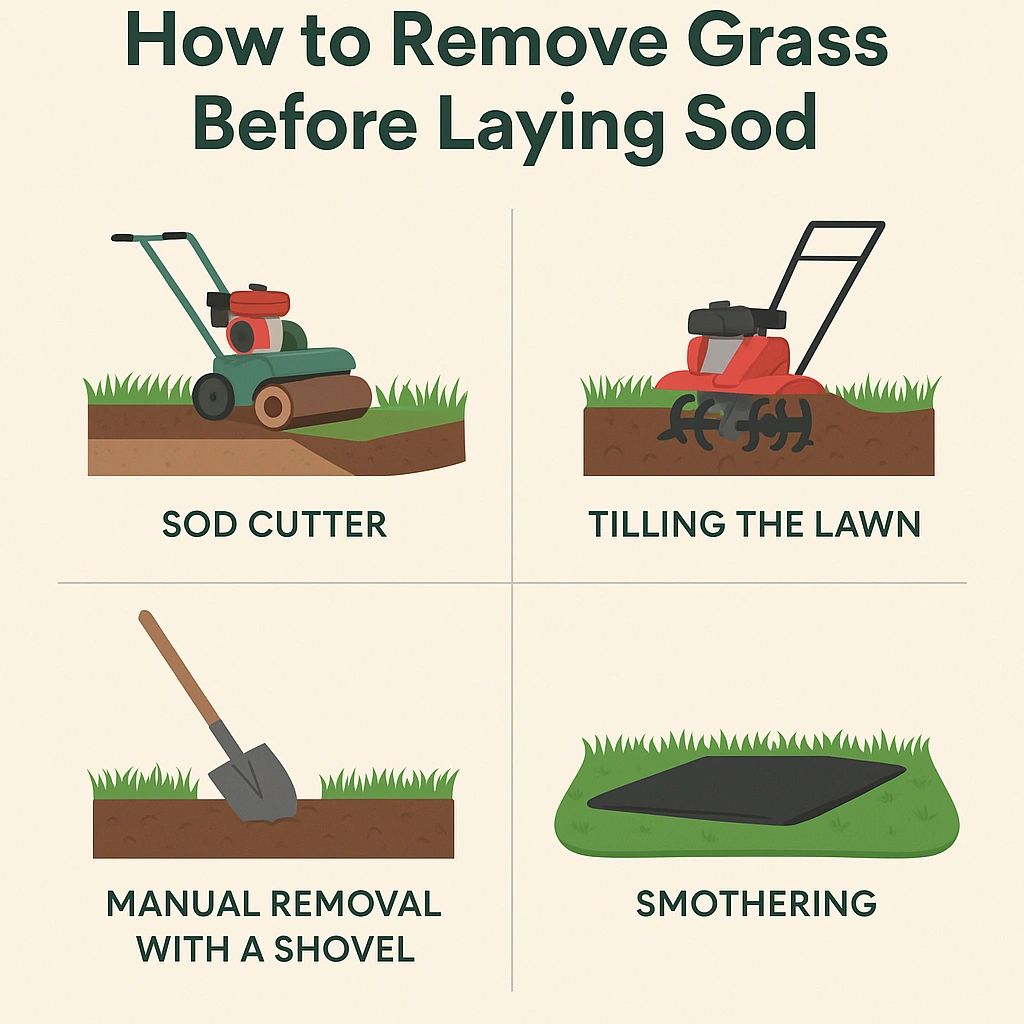 How to Remove Grass Before Laying Sod

SOD CUTTER

TILLING THE LAWN

MANUAL REMOVAL WITH A SHOVEL

SMOTHERING