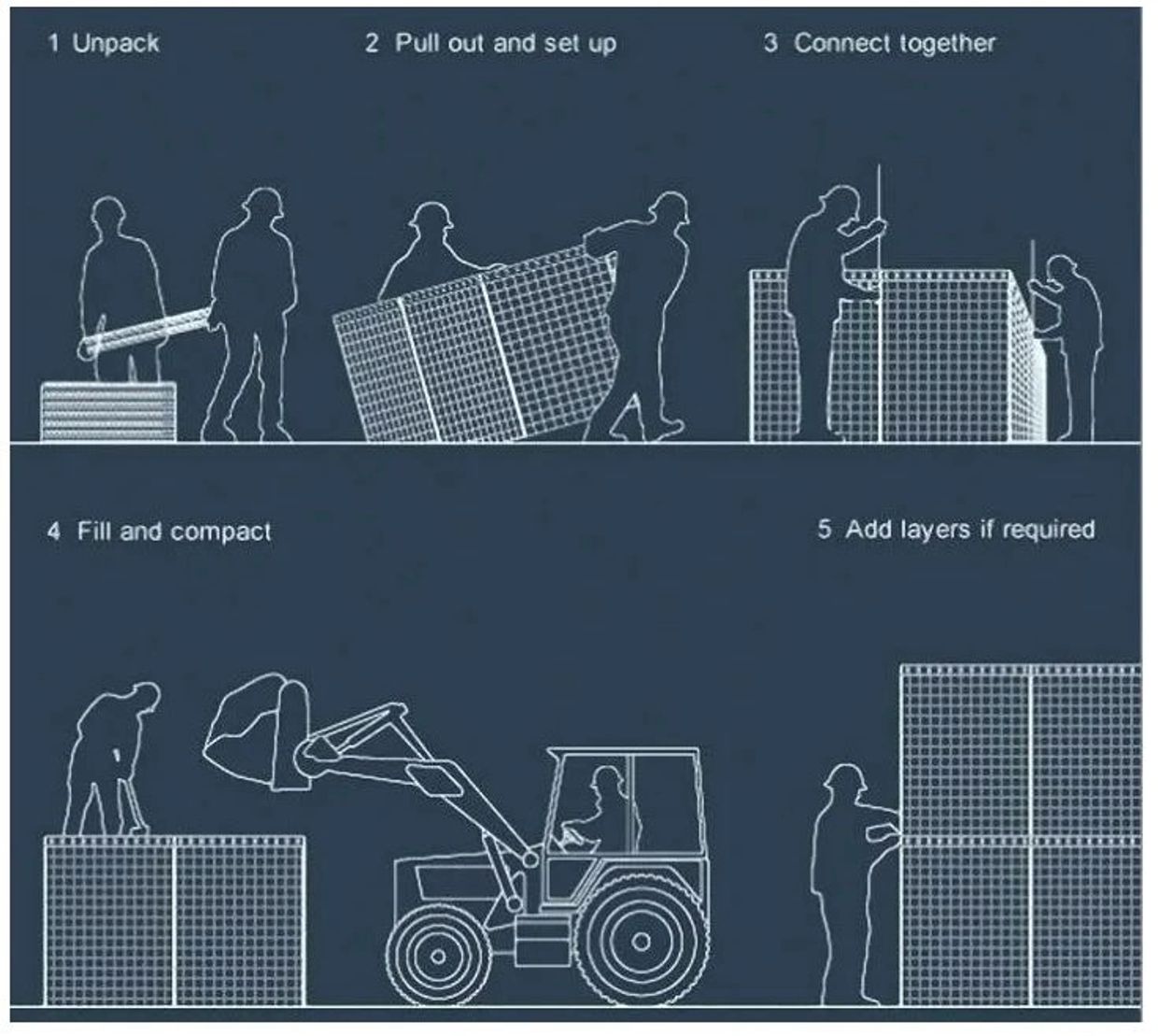 1 Unpack

2 Pull out and set up

3 Connect together

4 Fill and compact

5 Add layers if required