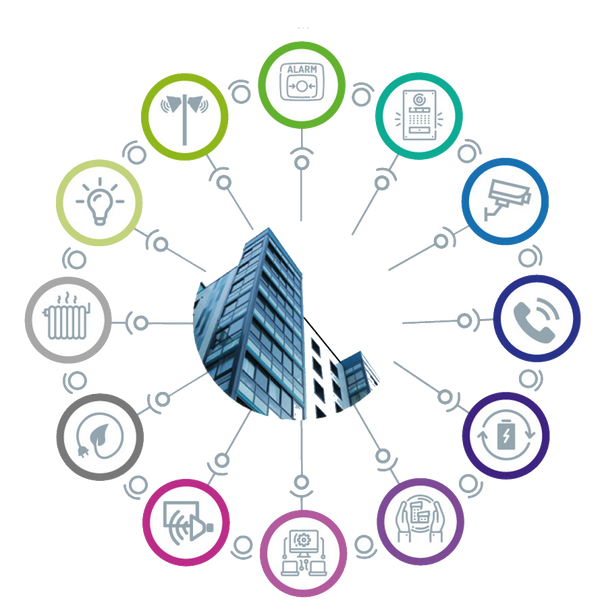 ALARM