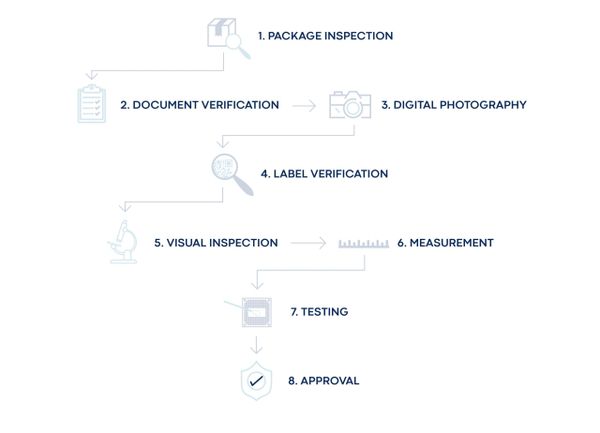 1. PACKAGE INSPECTION

2. DOCUMENT VERIFICATION

3. DIGITAL PHOTOGRAPHY

4. LABEL VERIFICATION

5. VISUAL INSPECTION

6. MEASUREMENT

7. TESTING

8. APPROVAL