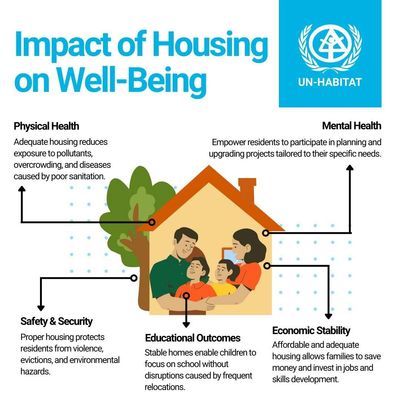 Impact of Housing on Well-Being

UN-HABITAT

Physical Health
Adequate housing reduces exposure to pollutants, overcrowding, and diseases caused by poor sanitation.

Mental Health
Empower residents to participate in planning and upgrading projects tailored to their specific needs.

Safety & Security
Proper housing protects residents from violence, evictions, and environmental hazards.

Educational Outcomes
Stable homes enable children to focus on school without disruptions caused by frequent relocations.

Economic Stability
Affordable and adequate housing allows families to save money and invest in jobs and skills development.