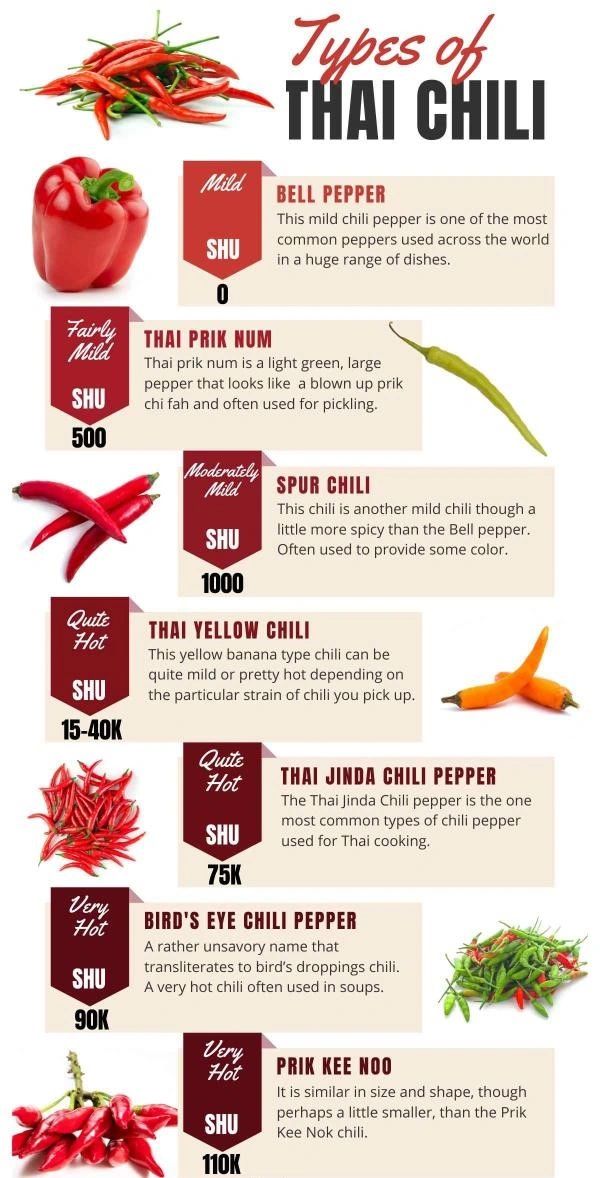 Types of
THAI CHILI

Mild
SHU
0

BELL PEPPER
This mild chili pepper is one of the most common peppers used across the world in a huge range of dishes.

Fairly Mild
SHU
500

THAI PRIK NUM
Thai prik num is a light green, large pepper that looks like a blown up prik chi fah and often used for pickling.

Moderately Mild
SHU
1000

SPUR CHILI
This chili is another mild chili though a little more spicy than the Bell pepper. Often used to provide some color.

Quite Hot
SHU
15-40K

THAI YELLOW CHILI
This yellow banana type chili can be quite mild or pretty hot depending on the particular strain of chili you pick up.

Quite Hot
SHU
75K

THAI JINDA CHILI PEPPER
The Thai Jinda Chili pepper is the one most common types of chili pepper used for Thai cooking.

Very Hot
SHU
90K

BIRD'S EYE CHILI PEPPER
A rather unsavory name that transliterates to bird's droppings chili. A very hot chili often used in soups.

Very Hot
SHU
110K

PRIK KEE NOO
It is similar in size and shape, though perhaps a little smaller, than the Prik Kee Nok chili.