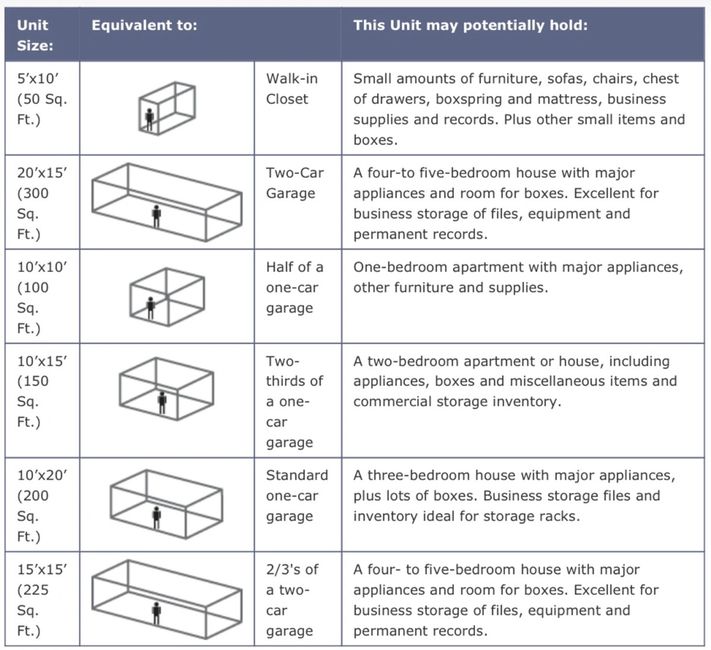 | Unit Size: | Equivalent to: | | This Unit may potentially hold: |
|---|---|---|---|
| 5'x10' (50 Sq. Ft.) | | Walk-in Closet | Small amounts of furniture, sofas, chairs, chest of drawers, boxspring and mattress, business supplies and records. Plus other small items and boxes. |
| 20'x15' (300 Sq. Ft.) | | Two-Car Garage | A four-to five-bedroom house with major appliances and room for boxes. Excellent for business storage of files, equipment and permanent records. |
| 10'x10' (100 Sq. Ft.) | | Half of a one-car garage | One-bedroom apartment with major appliances, other furniture and supplies. |
| 10'x15' (150 Sq. Ft.) | | Two-thirds of a one-car garage | A two-bedroom apartment or house, including appliances, boxes and miscellaneous items and commercial storage inventory. |
| 10'x20' (200 Sq. Ft.) | | Standard one-car garage | A three-bedroom house with major appliances, plus lots of boxes. Business storage files and inventory ideal for storage racks. |
| 15'x15' (225 Sq. Ft.) | | 2/3's of a two-car garage | A four- to five-bedroom house with major appliances and room for boxes. Excellent for business storage of files, equipment and permanent records. |