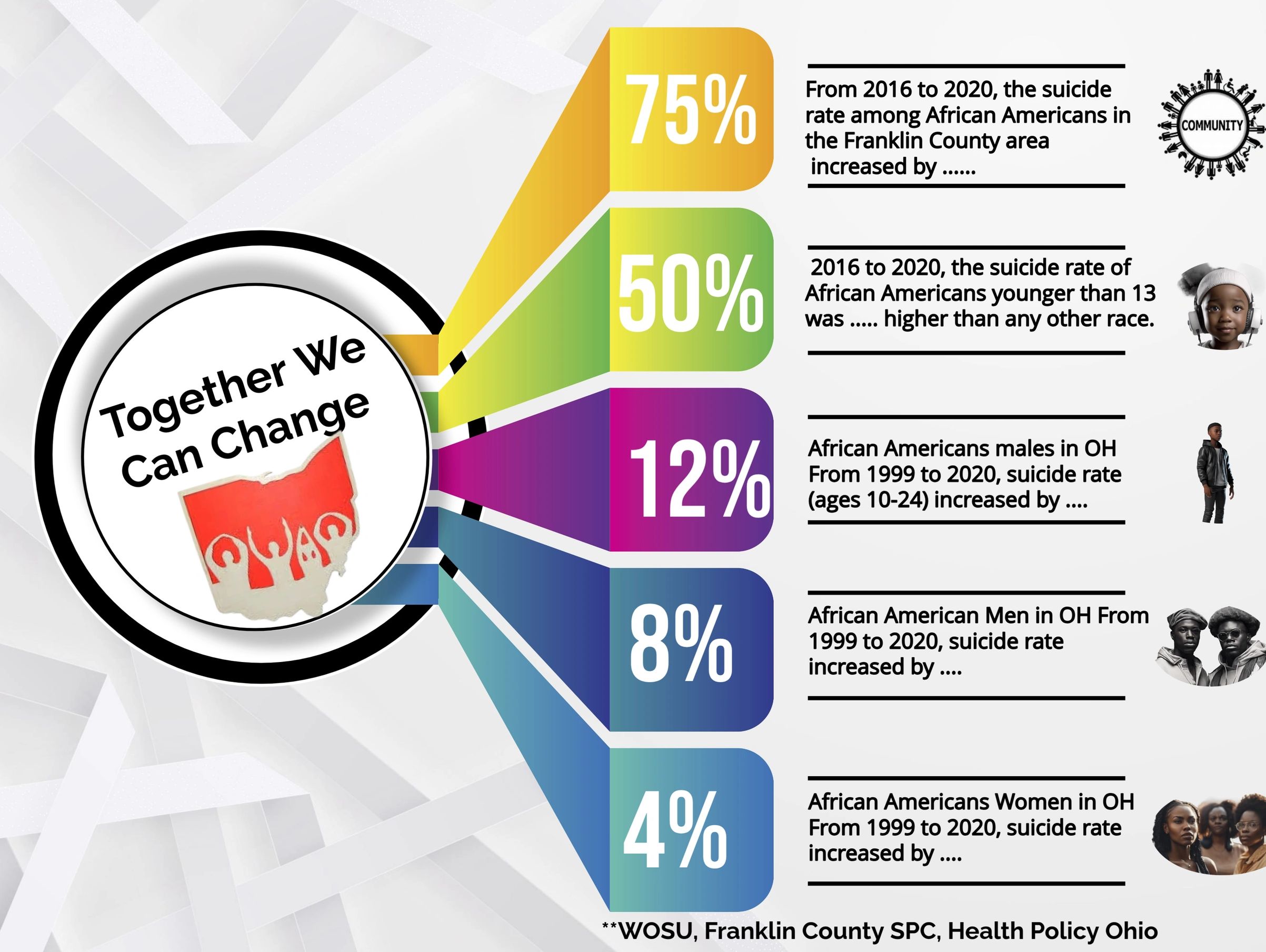 Together We Can Change

75%

From 2016 to 2020, the suicide rate among African Americans in the Franklin County area increased by ......

COMMUNITY

50%

2016 to 2020, the suicide rate of African Americans younger than 13 was ..... higher than any other race.

12%

African Americans males in OH From 1999 to 2020, suicide rate (ages 10-24) increased by ....

8%

African American Men in OH From 1999 to 2020, suicide rate increased by ....

4%

African Americans Women in OH From 1999 to 2020, suicide rate increased by ....

**WOSU, Franklin County SPC, Health Policy Ohio